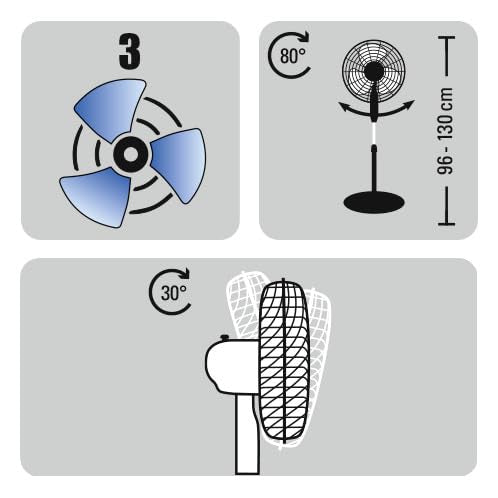 3

80°

96 - 130 cm

30°