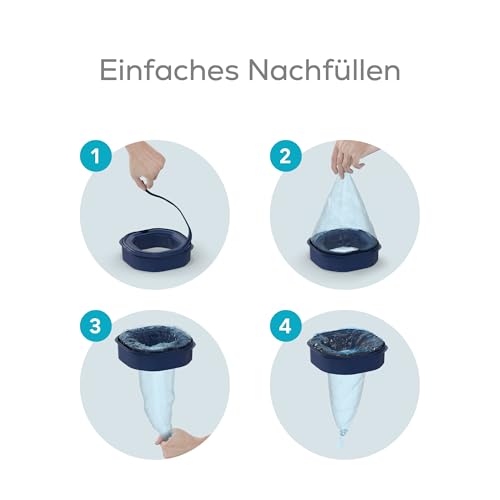 Einfaches Nachfüllen

1

2

3

4