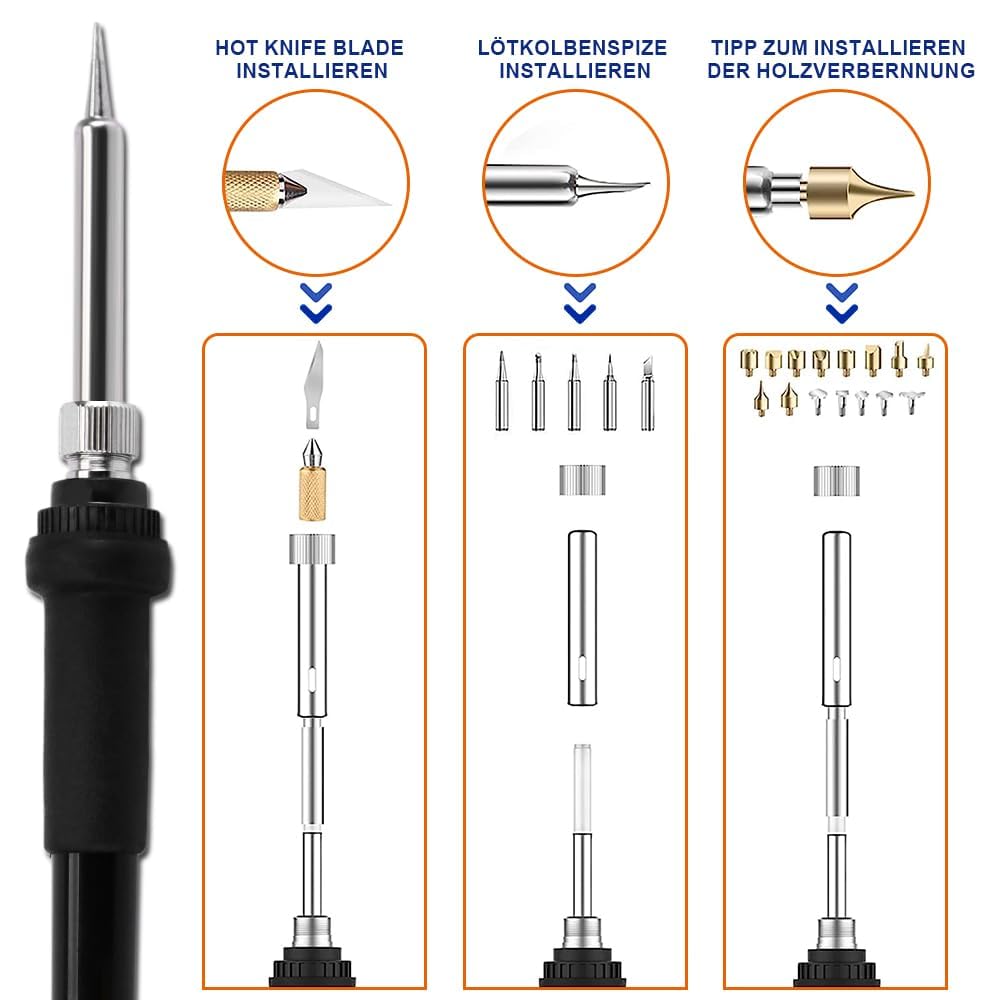 HOT KNIFE BLADE INSTALLIEREN

LÖTKOLBENSPIZE INSTALLIEREN

TIPP ZUM INSTALLIEREN DER HOLZVERBERNNUNG