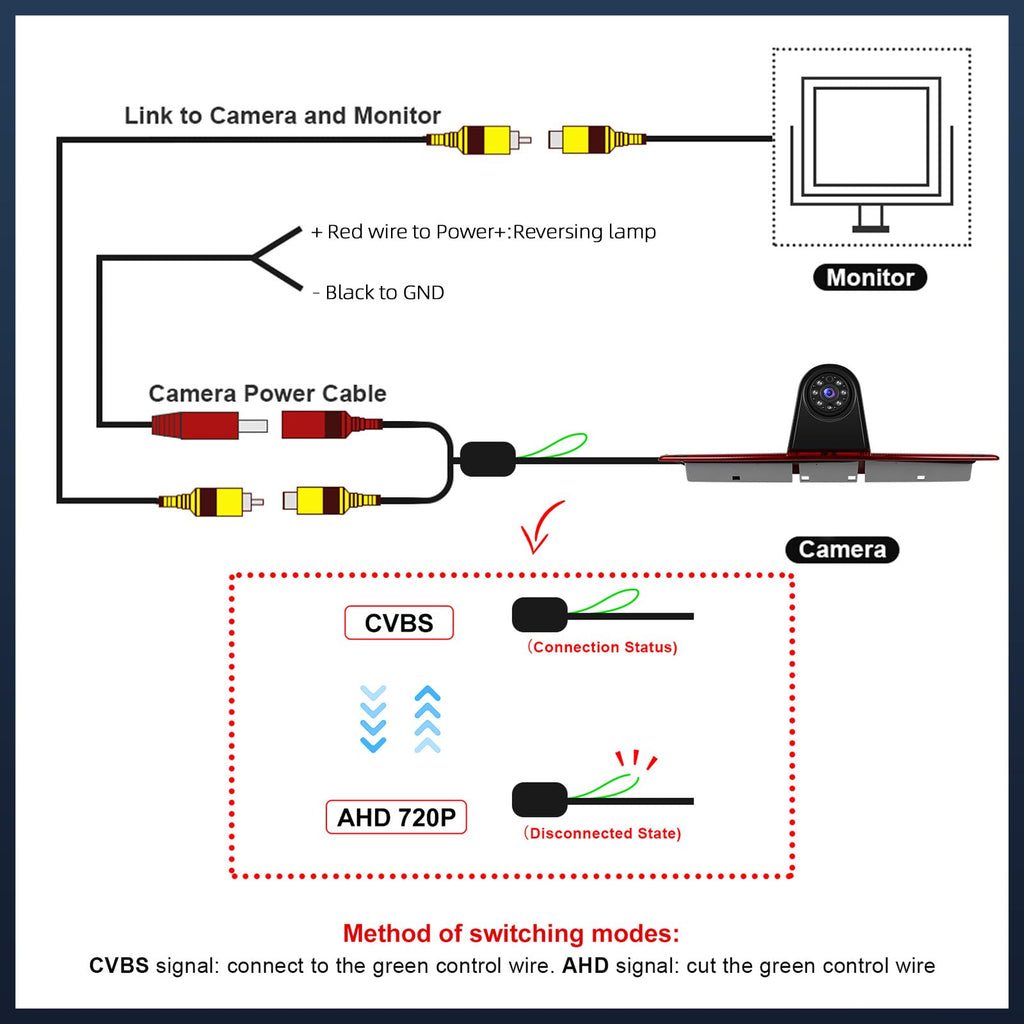 Link to Camera and Monitor

+ Red wire to Power+:Reversing lamp

- Black to GND

Monitor

Camera Power Cable

Camera

CVBS

(Connection Status)

AHD 720P

(Disconnected State)

Method of switching modes:

CVBS signal: connect to the green control wire. AHD signal: cut the green control wire