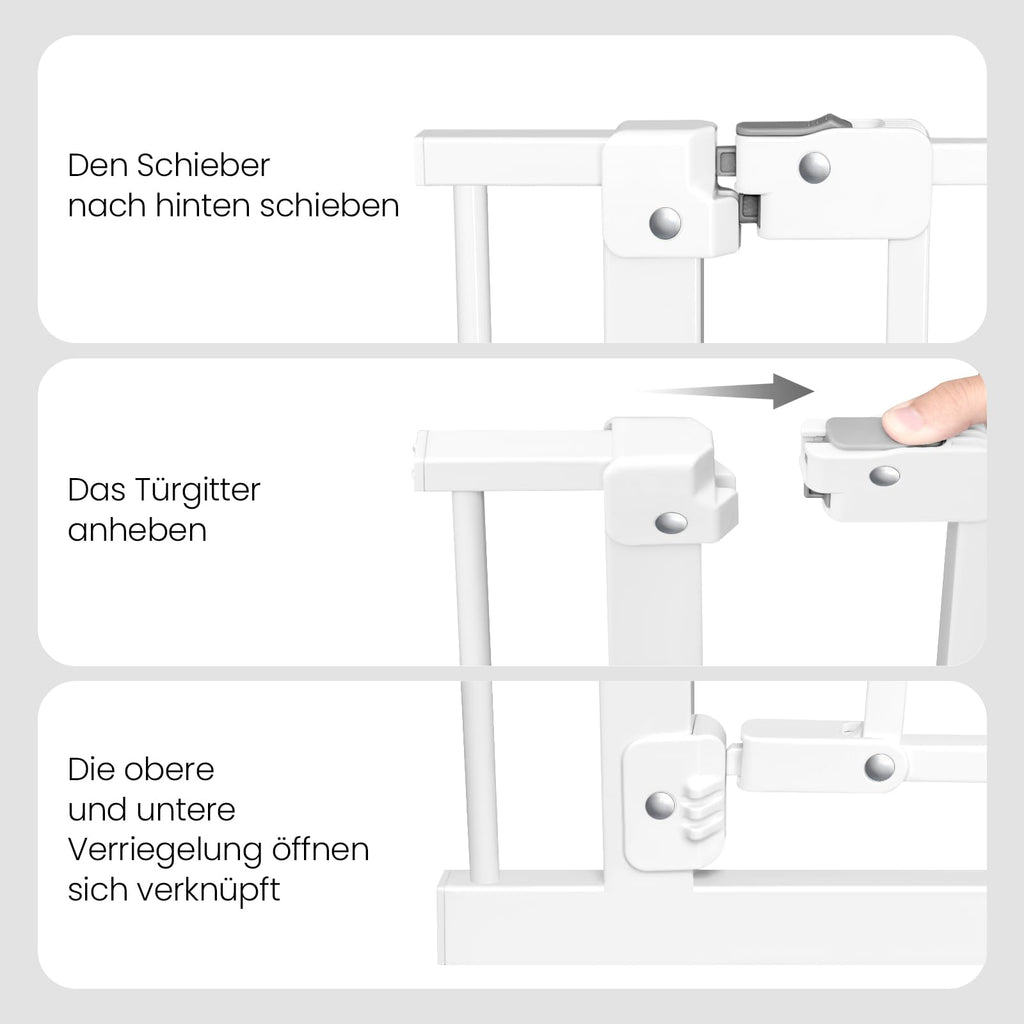 Den Schieber nach hinten schieben

Das Türgitter anheben

Die obere und untere Verriegelung öffnen sich verknüpft