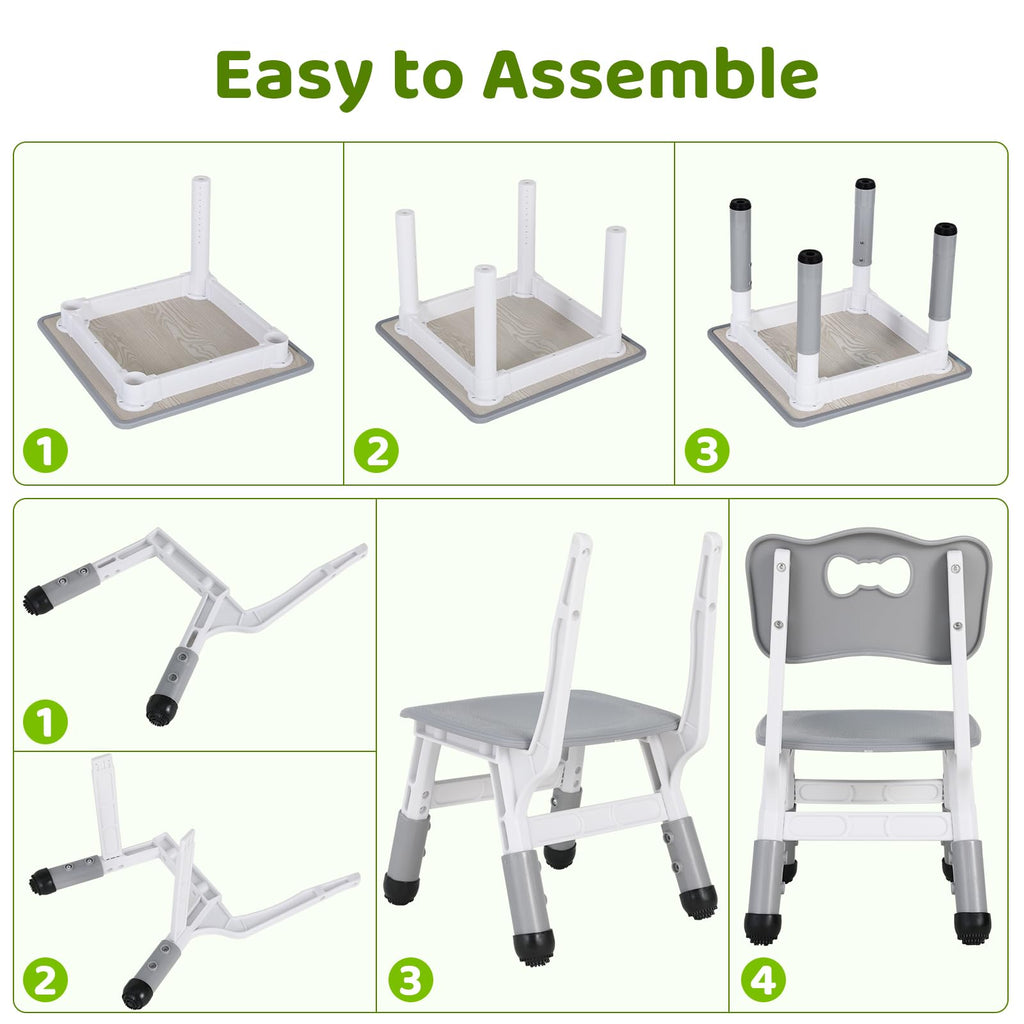 Easy to Assemble

1

2

3

1

2

3

4