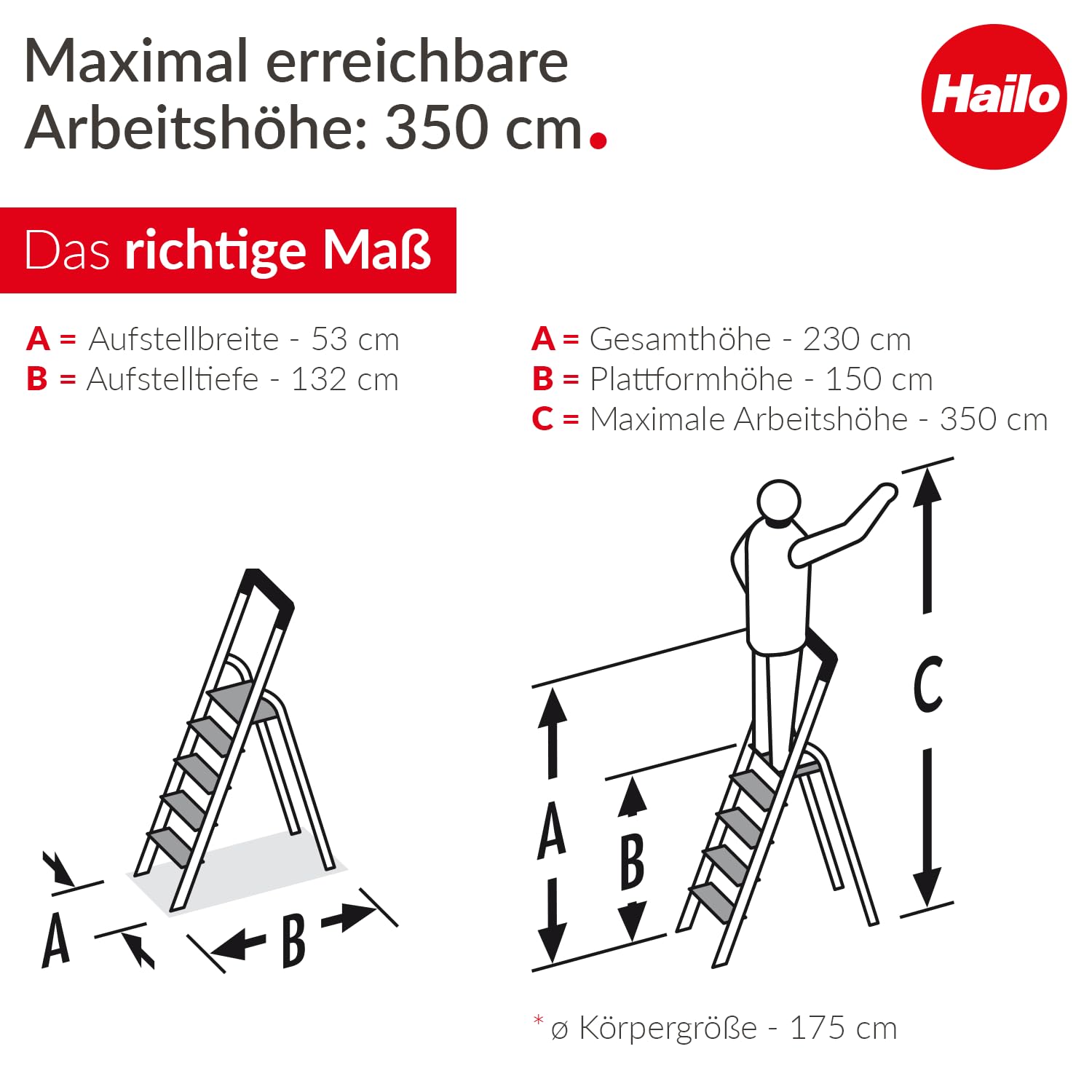 Maximal erreichbare Arbeitshöhe: 350 cm.

Hailo

Das richtige Maß

A = Aufstellbreite - 53 cm
B = Aufstelltiefe - 132 cm

A = Gesamthöhe - 230 cm
B = Plattformhöhe - 150 cm
C = Maximale Arbeitshöhe - 350 cm

A
B

A
B
C

* ø Körpergröße - 175 cm