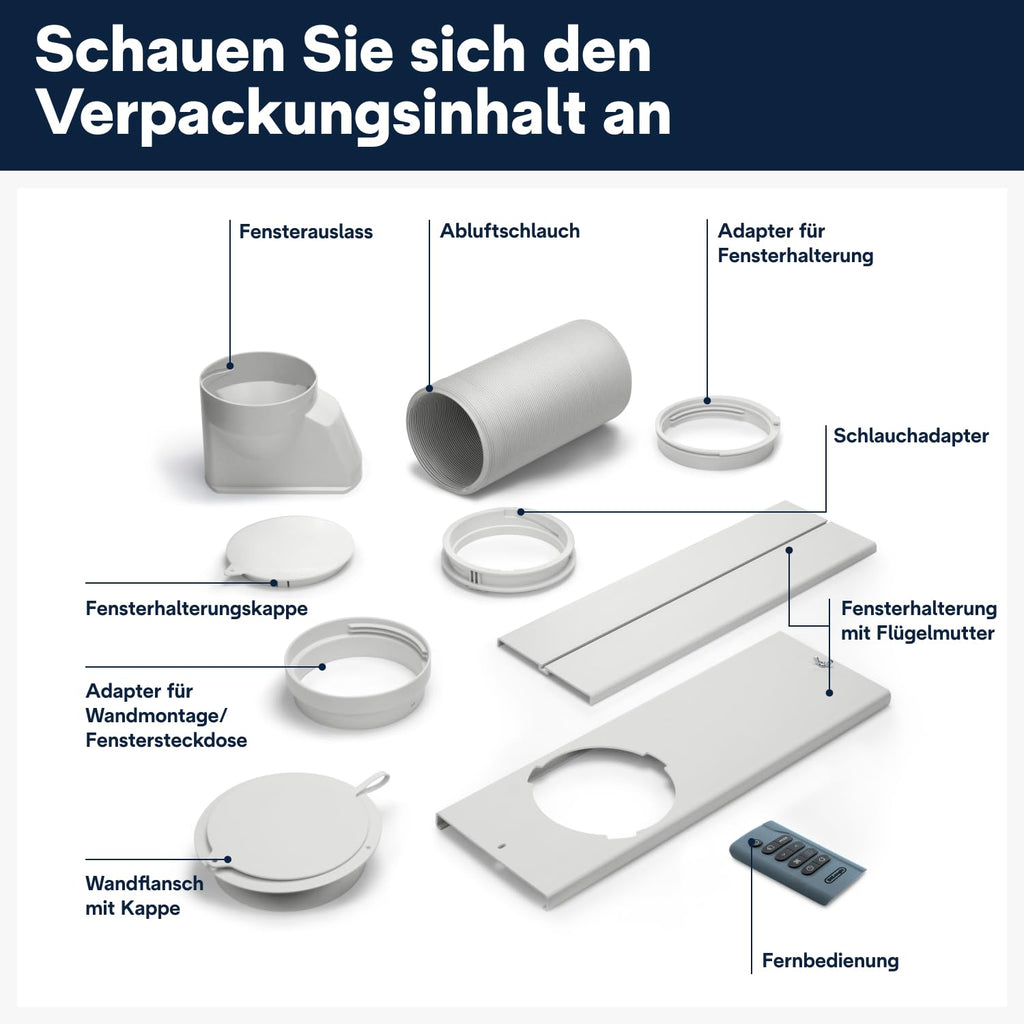 Schauen Sie sich den Verpackungsinhalt an

Fensterauslass

Abluftschlauch

Adapter für Fensterhalterung

Schlauchadapter

Fensterhalterungskappe

Fensterhalterung mit Flügelmutter

Adapter für Wandmontage/ Fenstersteckdose

Wandflansch mit Kappe

Fernbedienung