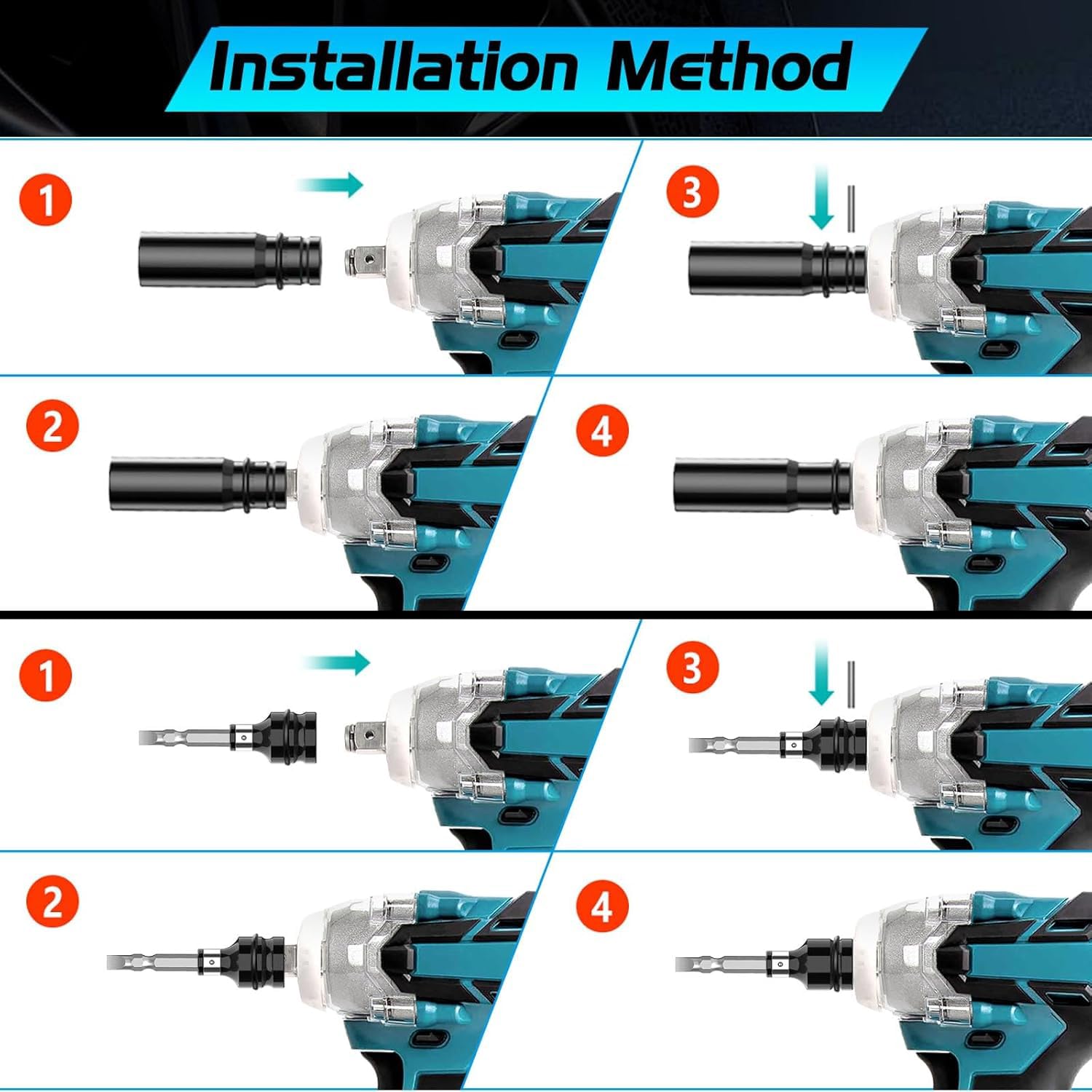 Installation Method

1

3

2

4

1

3

2

4