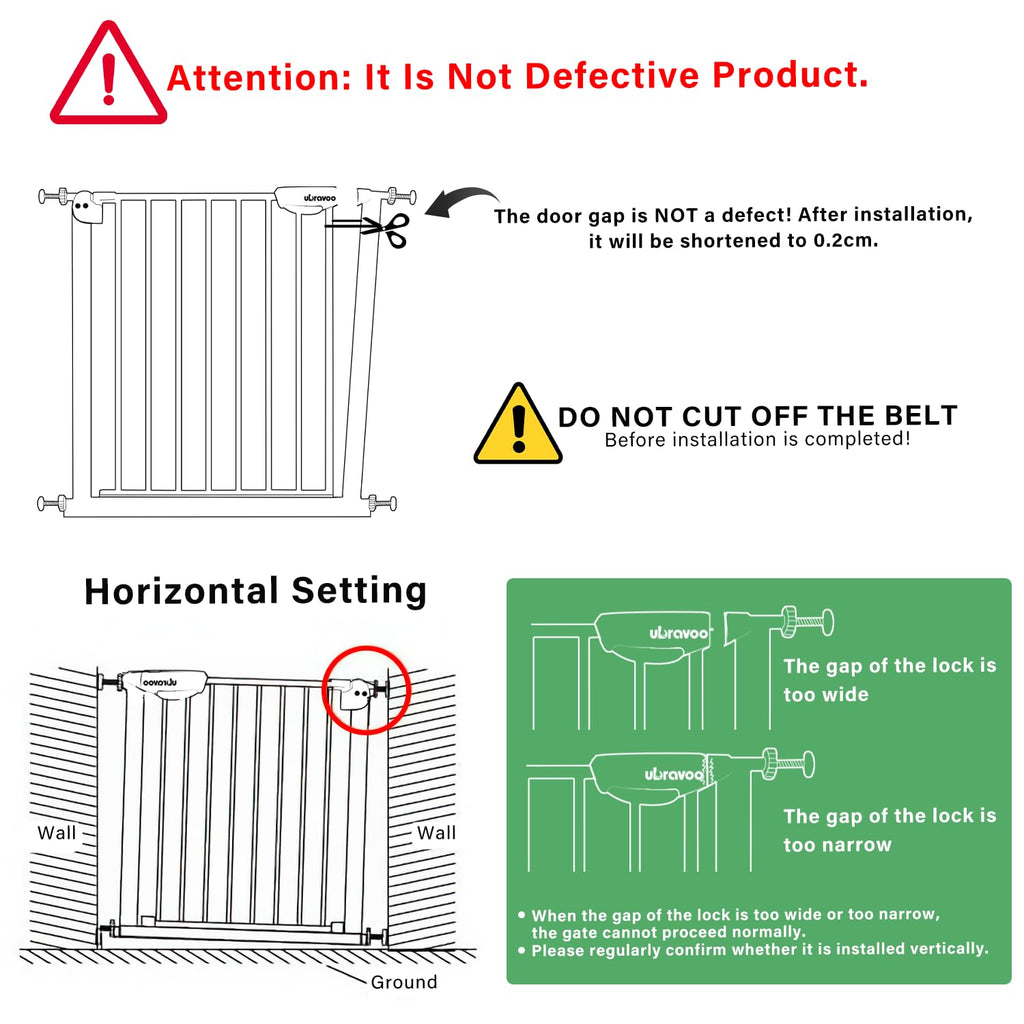 Attention: It Is Not Defective Product.

ubravoo

The door gap is NOT a defect! After installation, it will be shortened to 0.2cm.

DO NOT CUT OFF THE BELT
Before installation is completed!

Horizontal Setting

ubravoo

Wall

Wall

Ground

ubravoo

The gap of the lock is too wide

ubravoo

The gap of the lock is too narrow

• When the gap of the lock is too wide or too narrow, the gate cannot proceed normally.
• Please regularly confirm whether it is installed vertically.