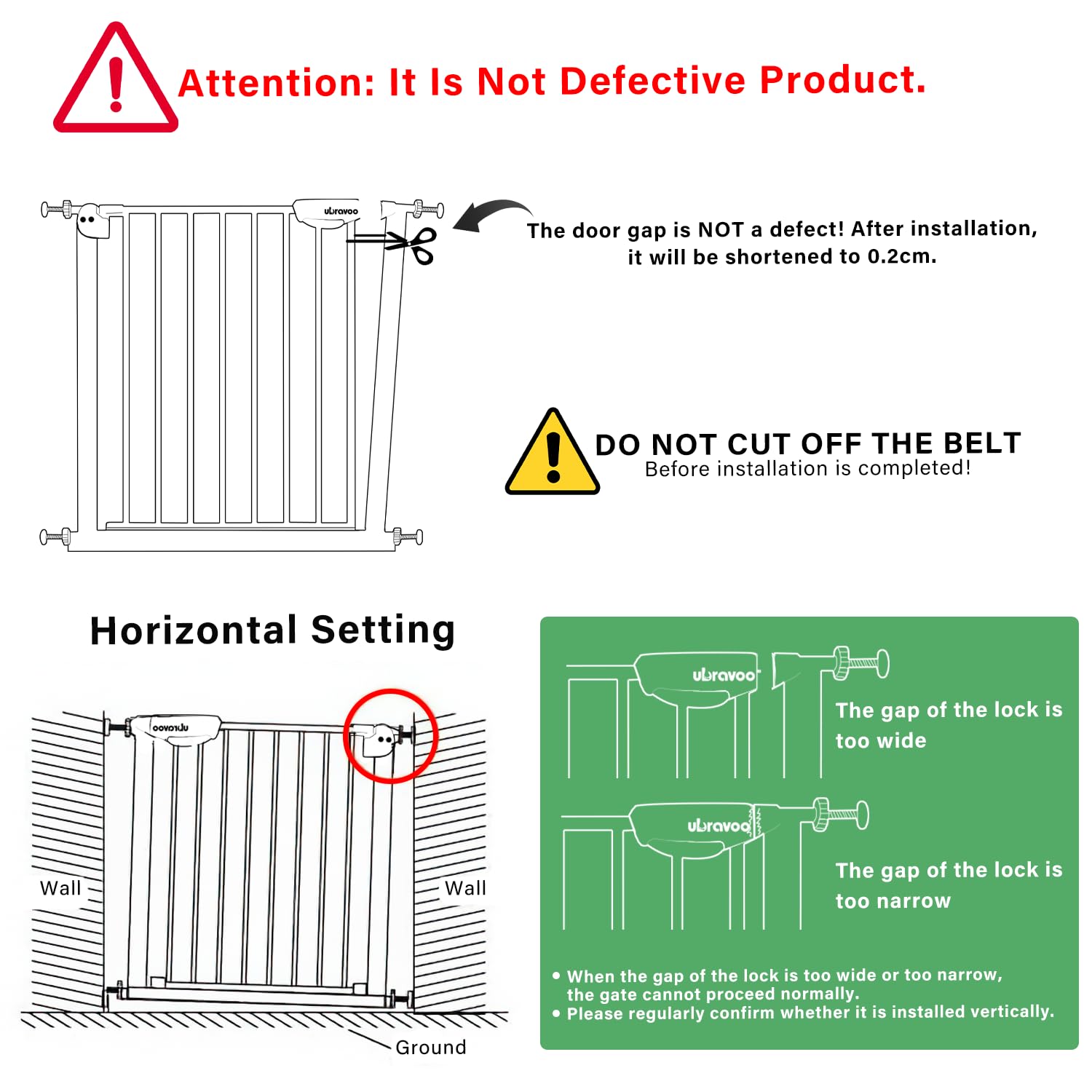 Attention: It Is Not Defective Product.

ubravoo

The door gap is NOT a defect! After installation, it will be shortened to 0.2cm.

DO NOT CUT OFF THE BELT
Before installation is completed!

Horizontal Setting

ubravoo

Wall

Wall

Ground

ubravoo

The gap of the lock is too wide

ubravoo

The gap of the lock is too narrow

• When the gap of the lock is too wide or too narrow, the gate cannot proceed normally.
• Please regularly confirm whether it is installed vertically.