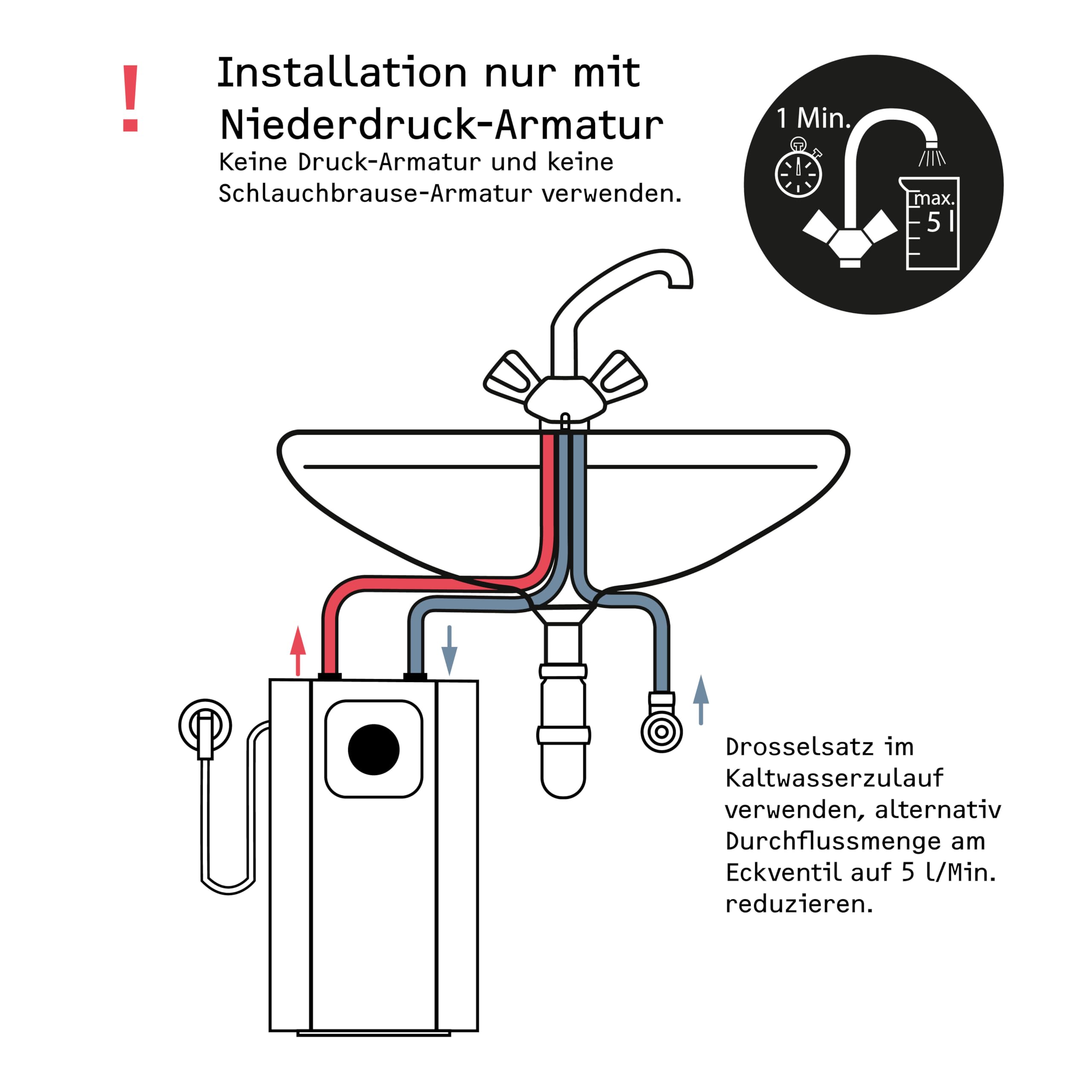 !

Installation nur mit Niederdruck-Armatur

Keine Druck-Armatur und keine Schlauchbrause-Armatur verwenden.

1 Min.

max.
5 l

Drosselsatz im Kaltwasserzulauf verwenden, alternativ Durchflussmenge am Eckventil auf 5 l/Min. reduzieren.