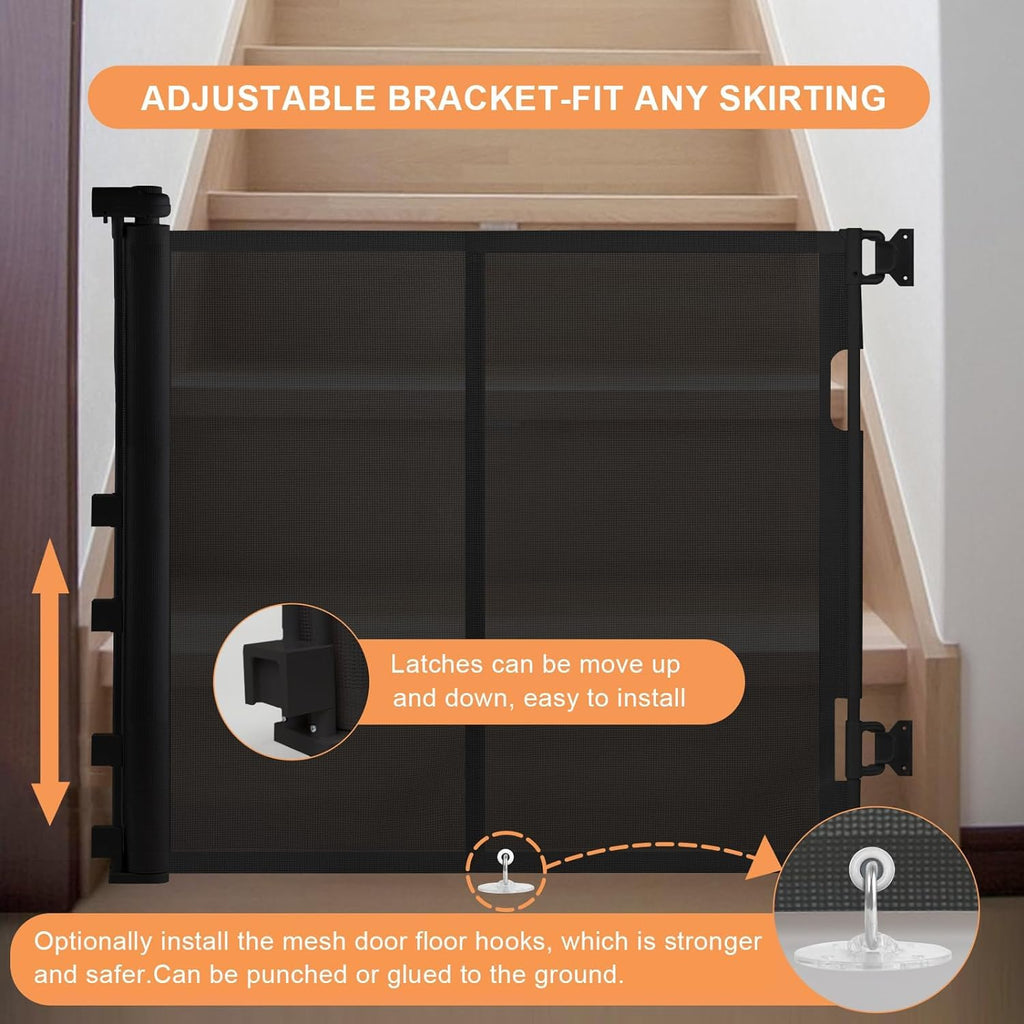 ADJUSTABLE BRACKET-FIT ANY SKIRTING

Latches can be move up and down, easy to install

Optionally install the mesh door floor hooks, which is stronger and safer.Can be punched or glued to the ground.