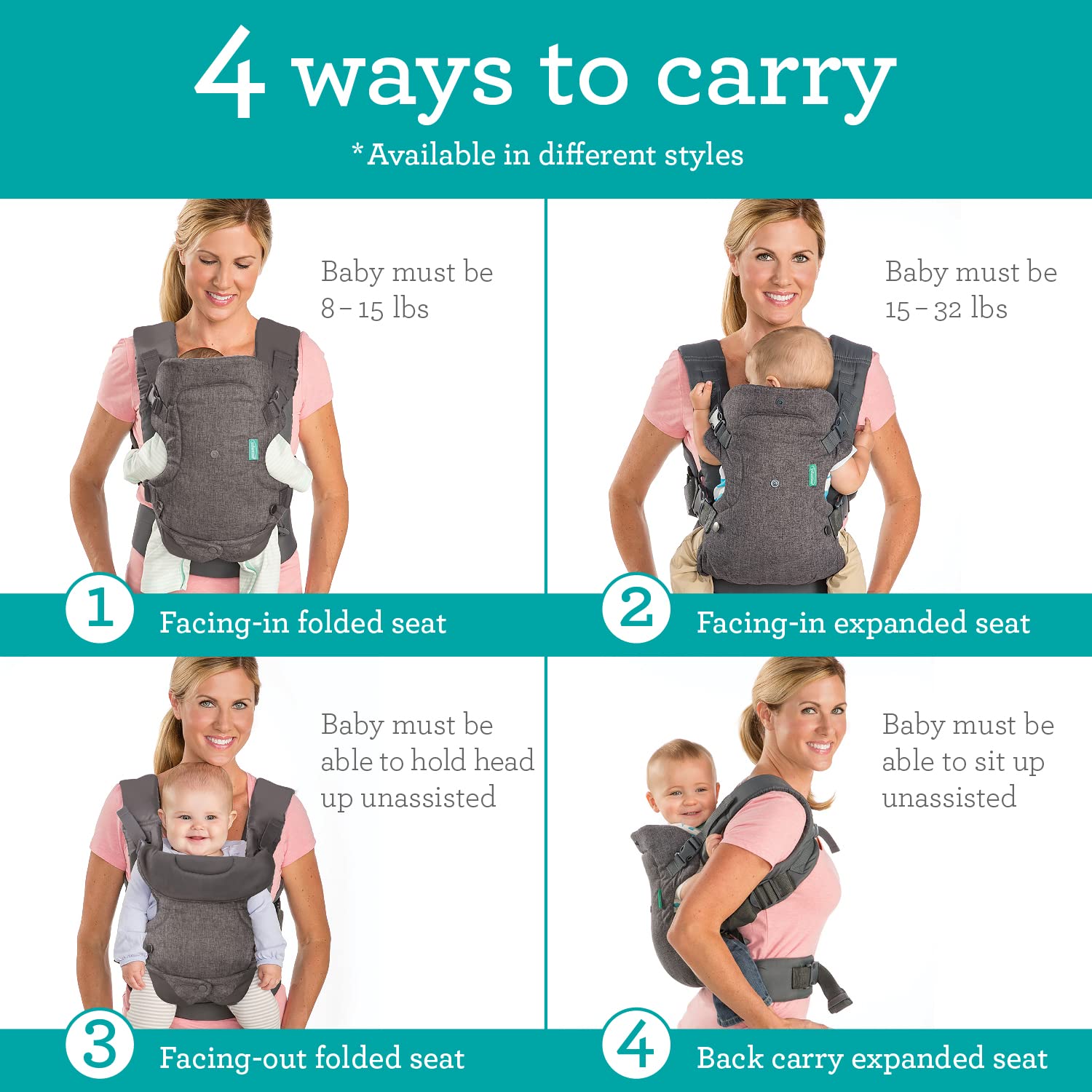 4 ways to carry

*Available in different styles

Baby must be 8 – 15 lbs

1 Facing-in folded seat

Baby must be 15 – 32 lbs

2 Facing-in expanded seat

Baby must be able to hold head up unassisted

3 Facing-out folded seat

Baby must be able to sit up unassisted

4 Back carry expanded seat