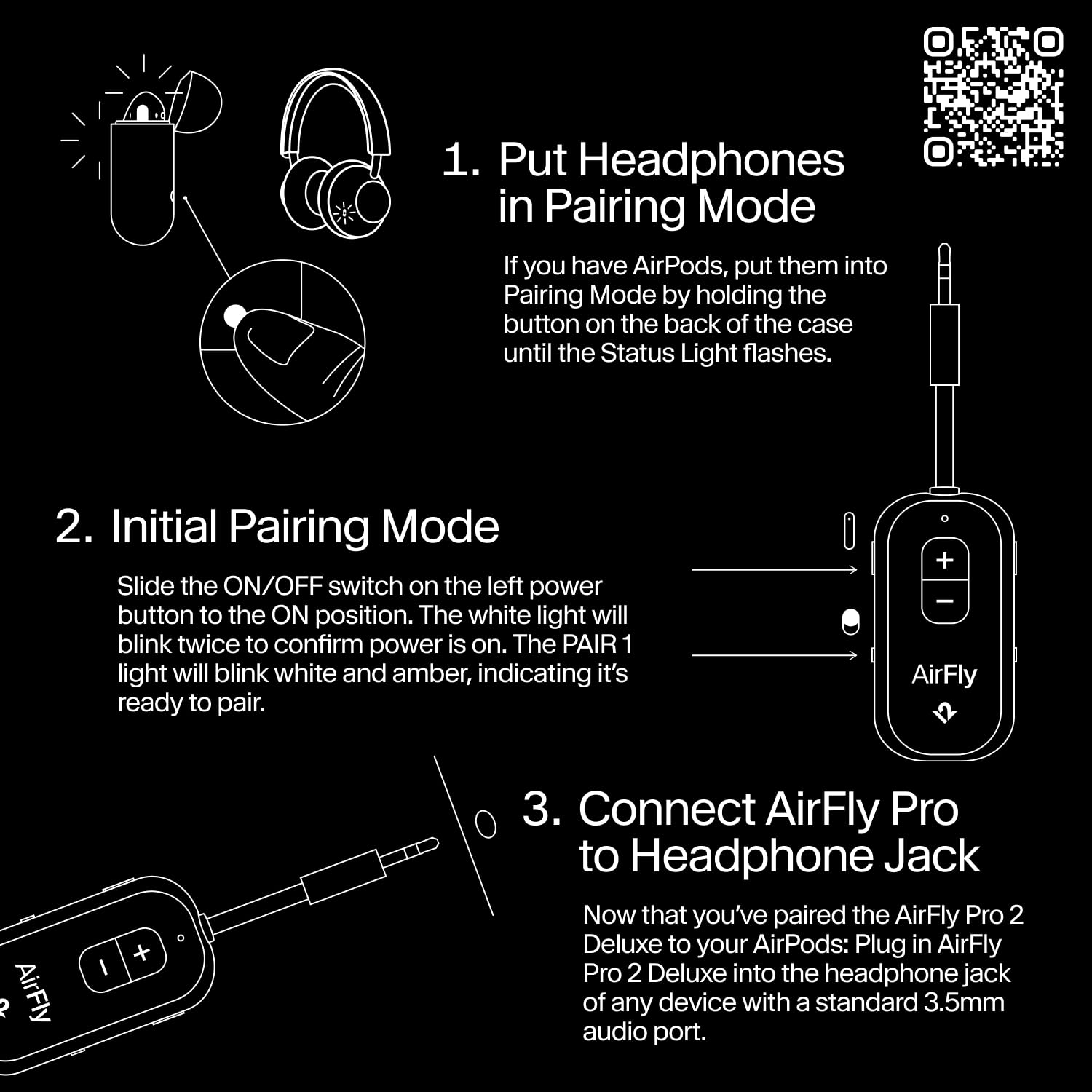 1. Put Headphones in Pairing Mode

If you have AirPods, put them into Pairing Mode by holding the button on the back of the case until the Status Light flashes.

2. Initial Pairing Mode

Slide the ON/OFF switch on the left power button to the ON position. The white light will blink twice to confirm power is on. The PAIR 1 light will blink white and amber, indicating it's ready to pair.

+
−
AirFly

3. Connect AirFly Pro to Headphone Jack

Now that you've paired the AirFly Pro 2 Deluxe to your AirPods: Plug in AirFly Pro 2 Deluxe into the headphone jack of any device with a standard 3.5mm audio port.

−
+
AirFly