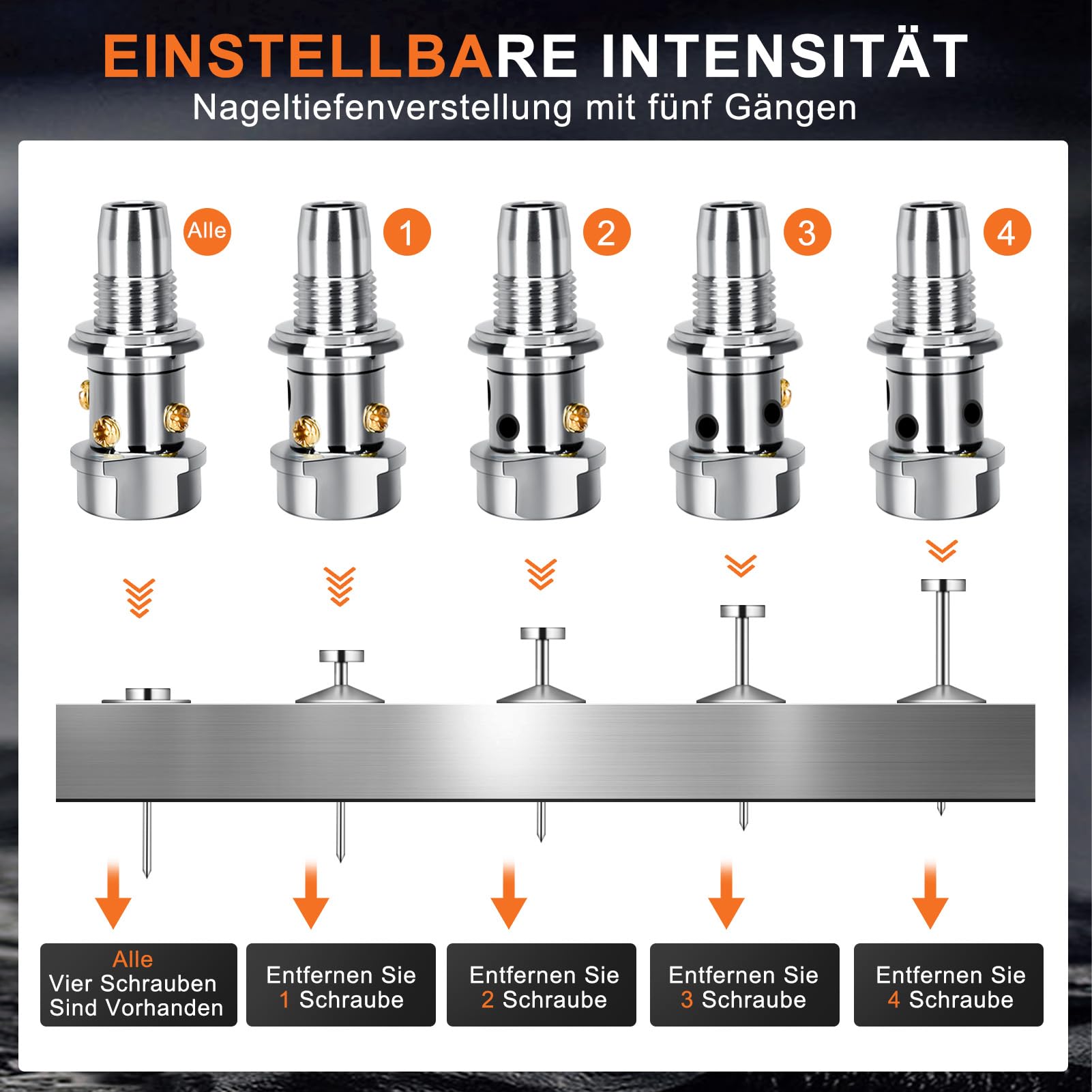 EINSTELLBARE INTENSITÄT
Nageltiefenverstellung mit fünf Gängen

Alle

1

2

3

4

Alle
Vier Schrauben
Sind Vorhanden

Entfernen Sie
1 Schraube

Entfernen Sie
2 Schraube

Entfernen Sie
3 Schraube

Entfernen Sie
4 Schraube