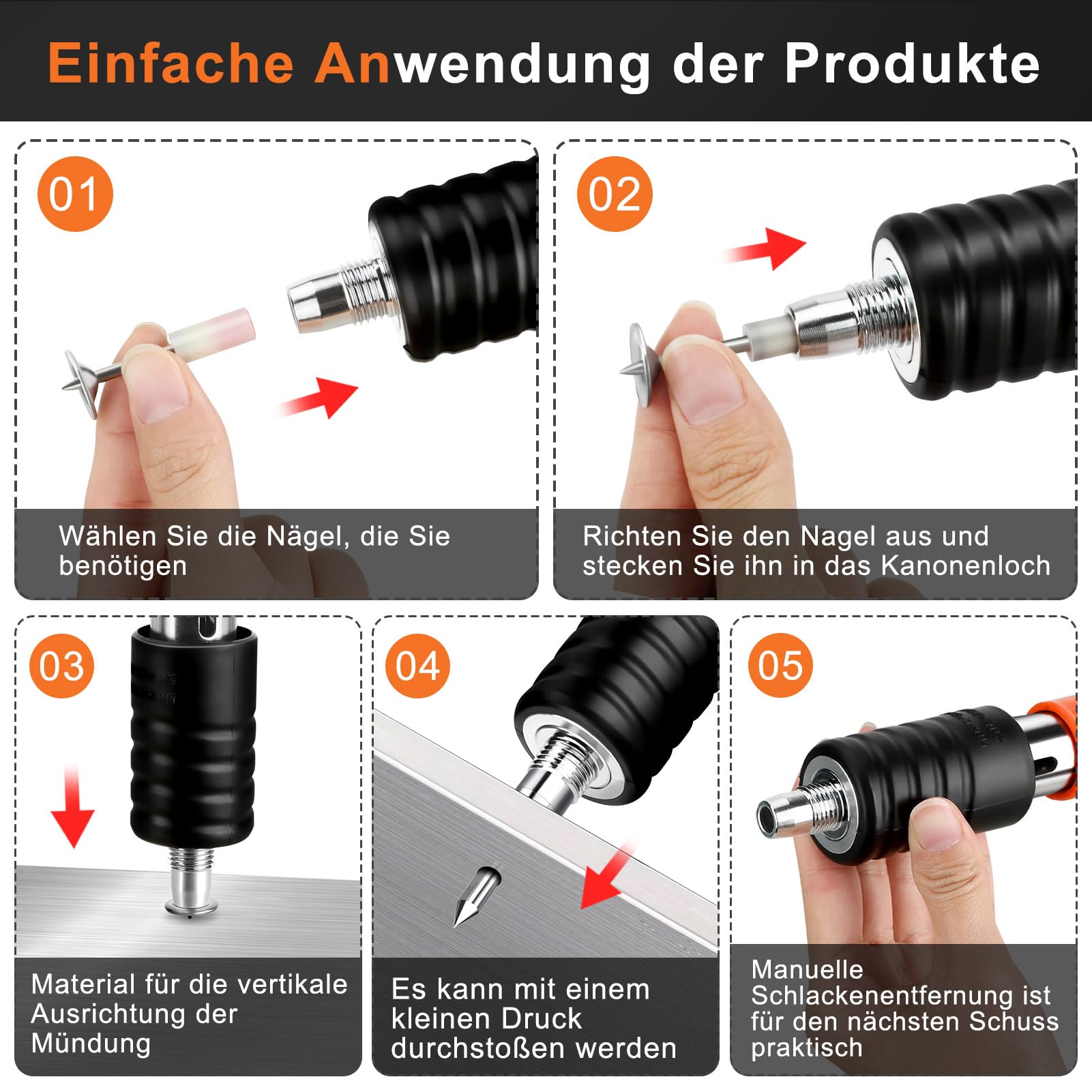 Einfache Anwendung der Produkte

01

Wählen Sie die Nägel, die Sie benötigen

02

Richten Sie den Nagel aus und stecken Sie ihn in das Kanonenloch

03

Material für die vertikale Ausrichtung der Mündung

04

Es kann mit einem kleinen Druck durchstoßen werden

05

Manuelle Schlackenentfernung ist für den nächsten Schuss praktisch