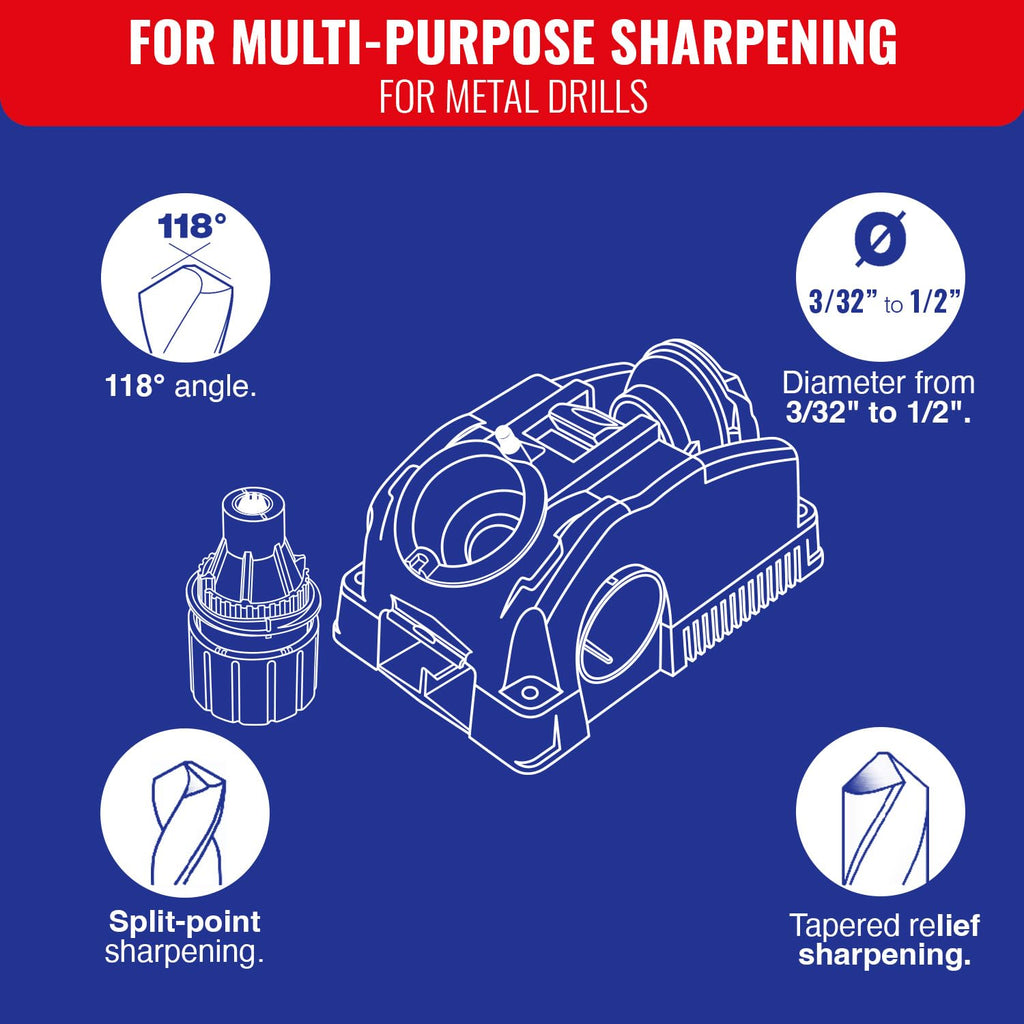 FOR MULTI-PURPOSE SHARPENING
FOR METAL DRILLS

118°

118° angle.

Ø
3/32" to 1/2"

Diameter from 3/32" to 1/2".

Split-point sharpening.

Tapered relief sharpening.