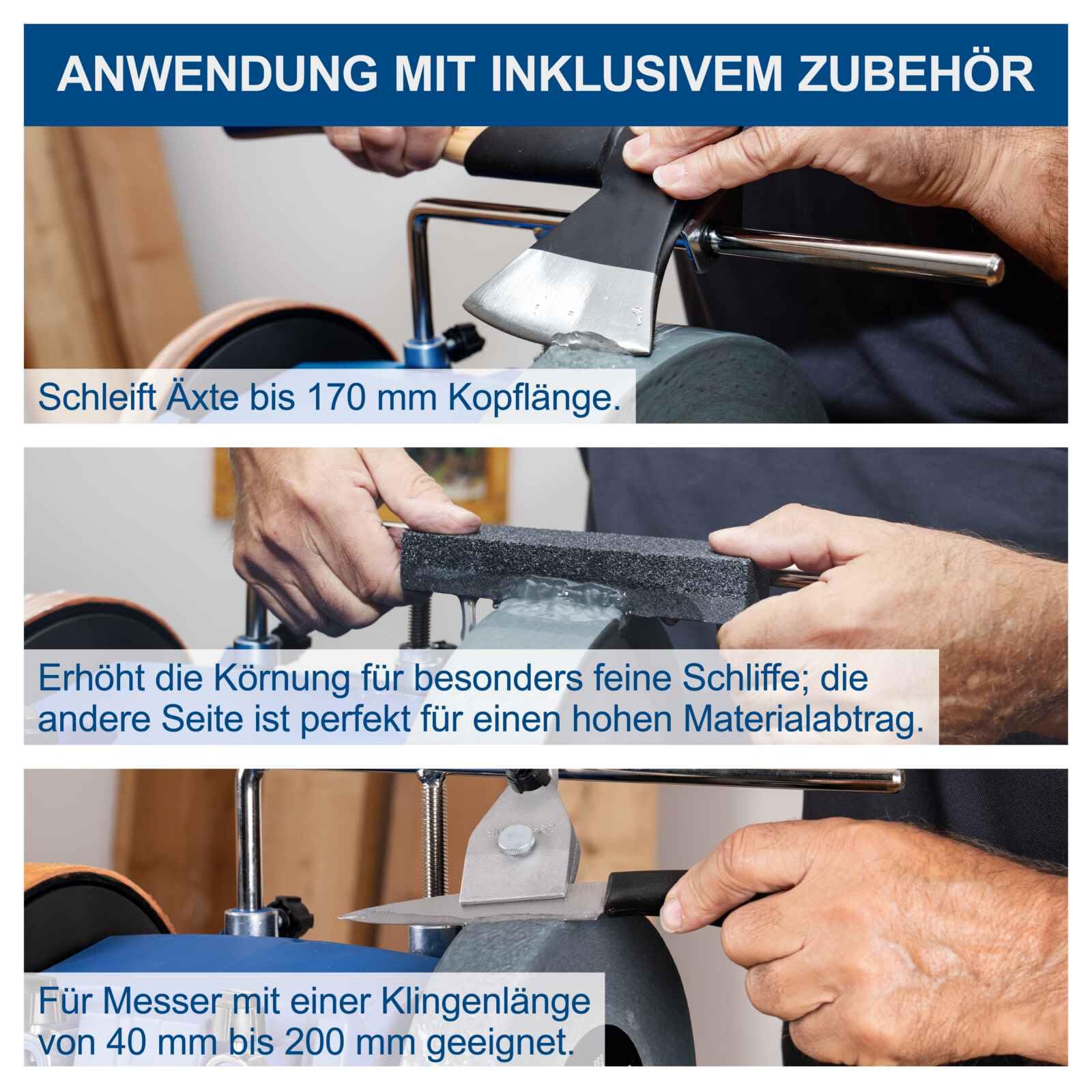 ANWENDUNG MIT INKLUSIVEM ZUBEHÖR

Schleift Äxte bis 170 mm Kopflänge.

Erhöht die Körnung für besonders feine Schliffe; die andere Seite ist perfekt für einen hohen Materialabtrag.

Für Messer mit einer Klingenlänge von 40 mm bis 200 mm geeignet.