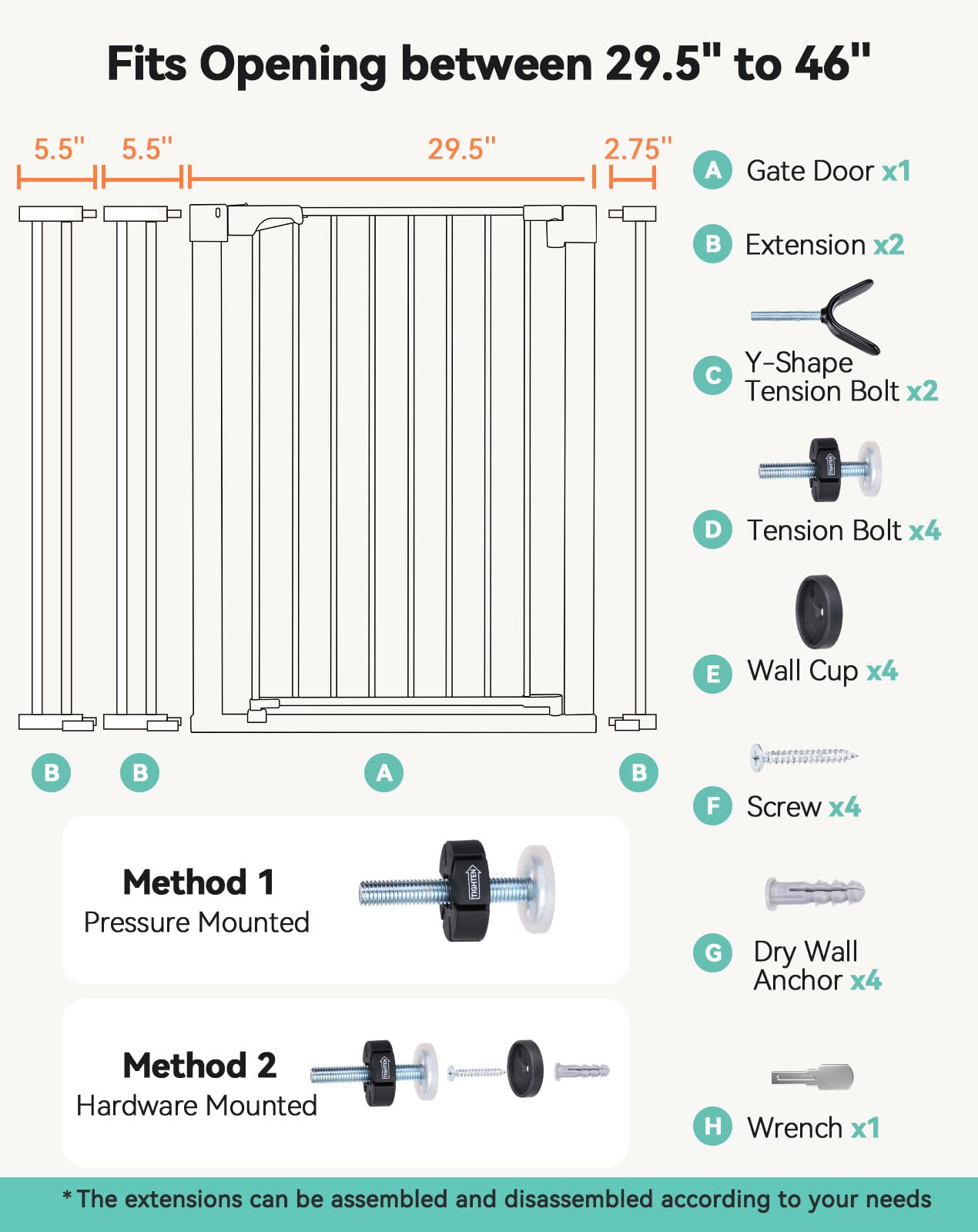 Fits Opening between 29.5" to 46"

5.5" 5.5" 29.5" 2.75"

B B A B

A Gate Door x1

B Extension x2

C Y-Shape Tension Bolt x2

TIGHTEN

D Tension Bolt x4

E Wall Cup x4

F Screw x4

G Dry Wall Anchor x4

H Wrench x1

Method 1
Pressure Mounted

TIGHTEN

Method 2
Hardware Mounted

TIGHTEN

* The extensions can be assembled and disassembled according to your needs