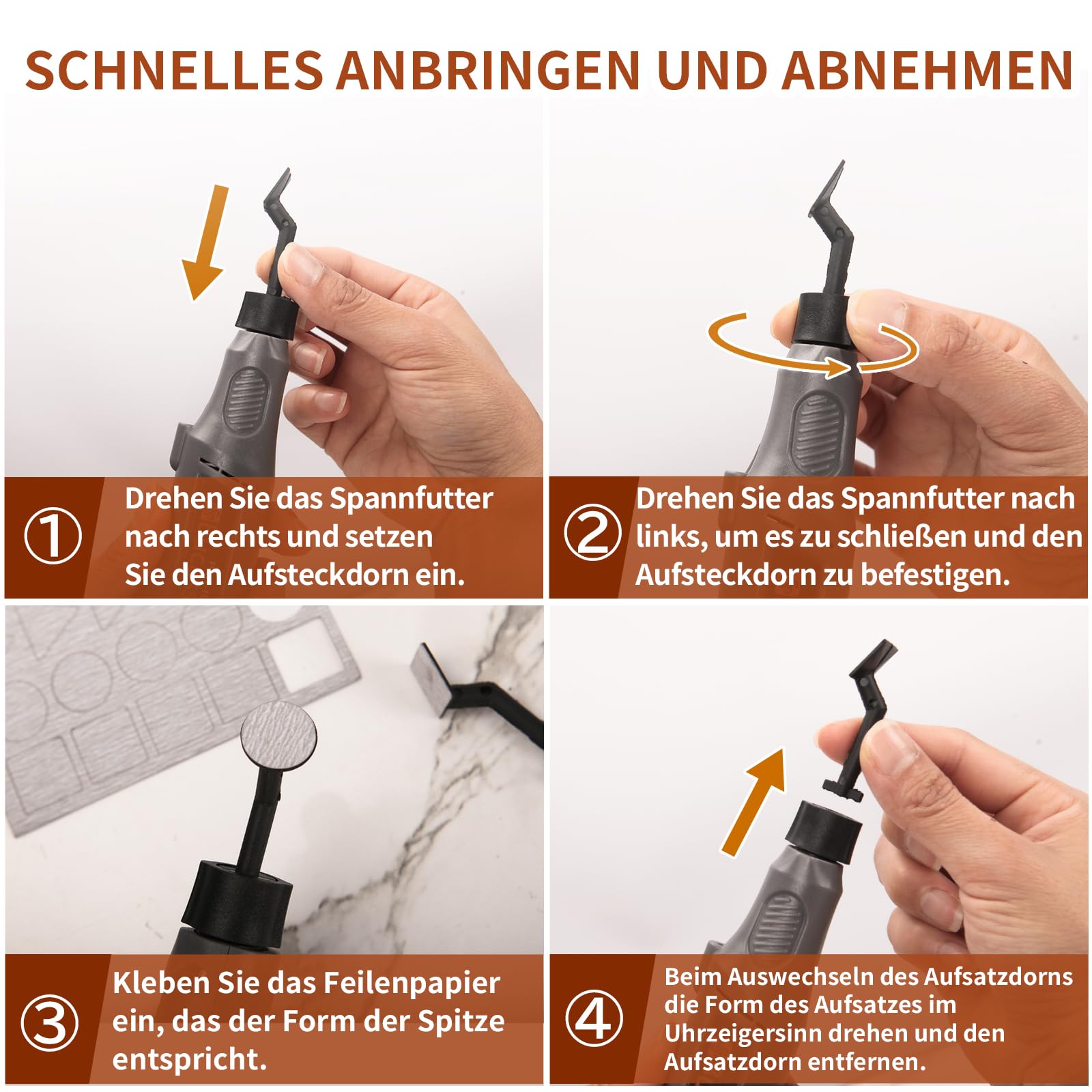 SCHNELLES ANBRINGEN UND ABNEHMEN

① Drehen Sie das Spannfutter nach rechts und setzen Sie den Aufsteckdorn ein.

② Drehen Sie das Spannfutter nach links, um es zu schließen und den Aufsteckdorn zu befestigen.

③ Kleben Sie das Feilenpapier ein, das der Form der Spitze entspricht.

④ Beim Auswechseln des Aufsatzdorns die Form des Aufsatzes im Uhrzeigersinn drehen und den Aufsatzdorn entfernen.