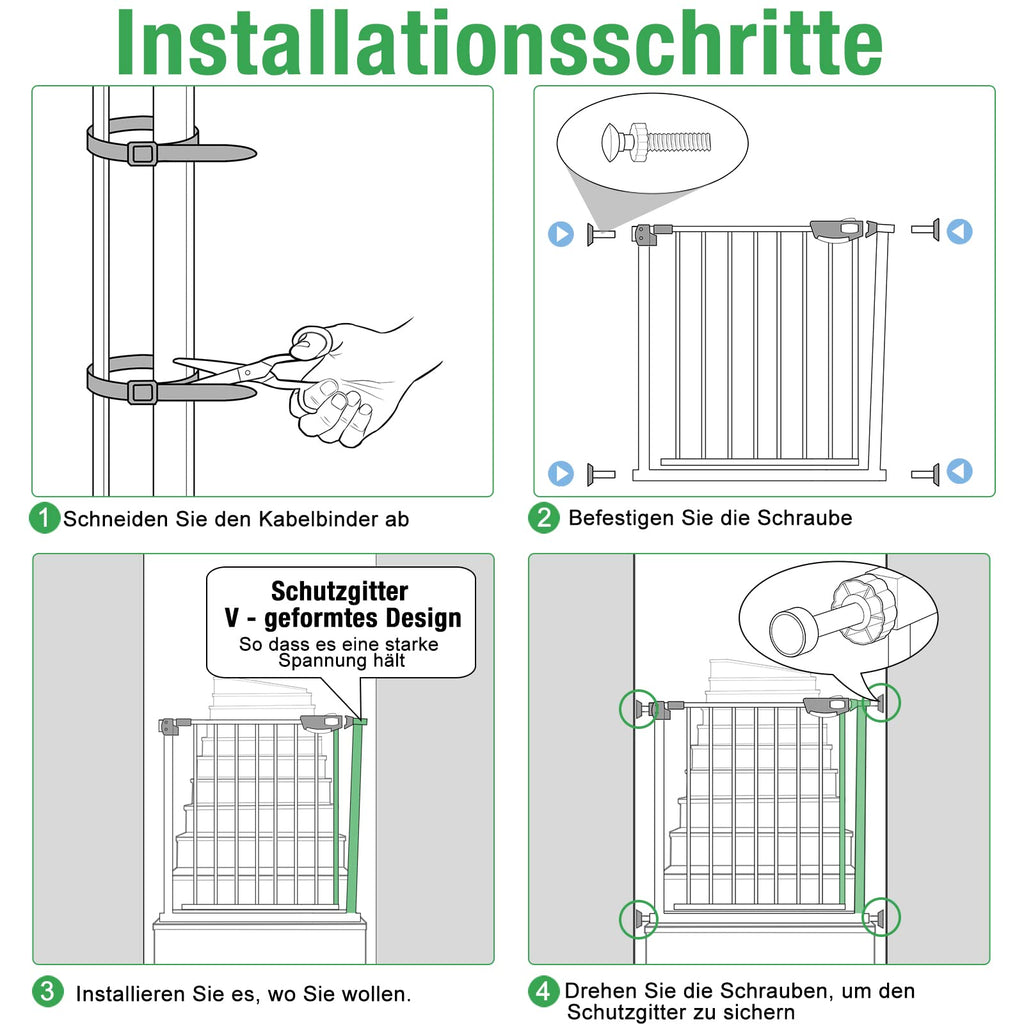 Installationsschritte

1 Schneiden Sie den Kabelbinder ab

2 Befestigen Sie die Schraube

Schutzgitter
V - geformtes Design
So dass es eine starke Spannung hält

3 Installieren Sie es, wo Sie wollen.

4 Drehen Sie die Schrauben, um den Schutzgitter zu sichern