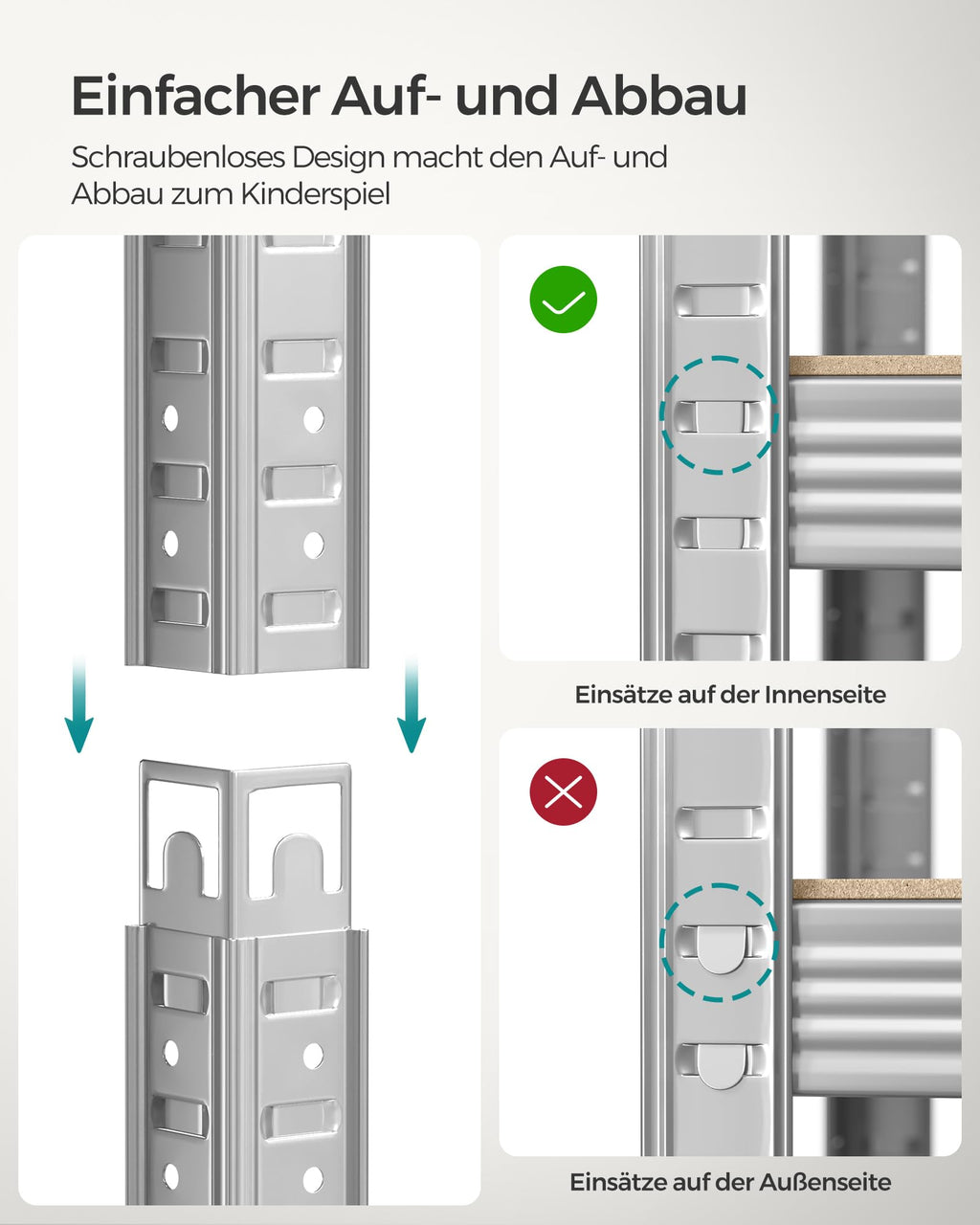 Einfacher Auf- und Abbau

Schraubenloses Design macht den Auf- und Abbau zum Kinderspiel

Einsätze auf der Innenseite

Einsätze auf der Außenseite