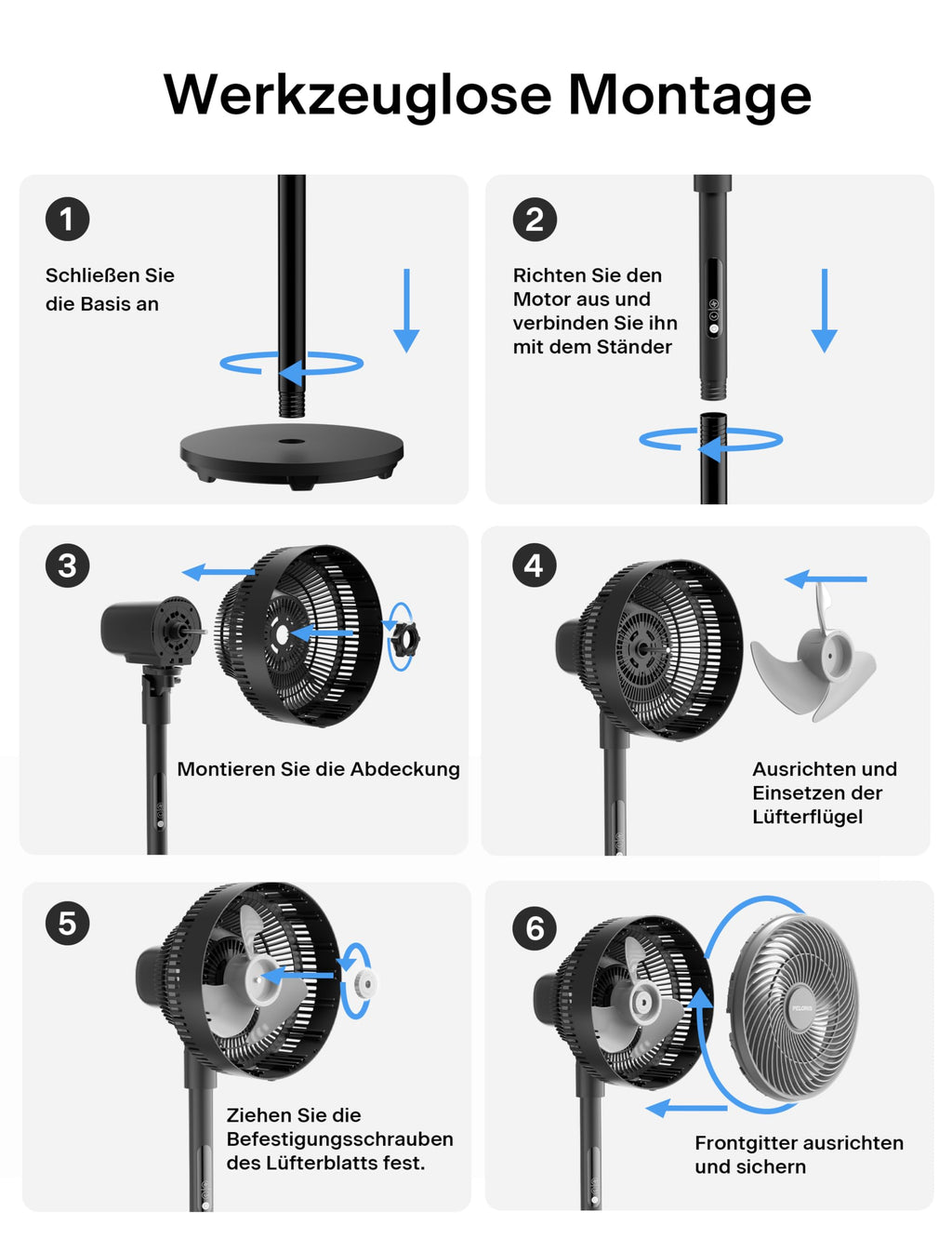 Werkzeuglose Montage

1

Schließen Sie die Basis an

2

Richten Sie den Motor aus und verbinden Sie ihn mit dem Ständer

3

Montieren Sie die Abdeckung

4

Ausrichten und Einsetzen der Lüfterflügel

5

Ziehen Sie die Befestigungsschrauben des Lüfterblatts fest.

6

PELONIS

Frontgitter ausrichten und sichern