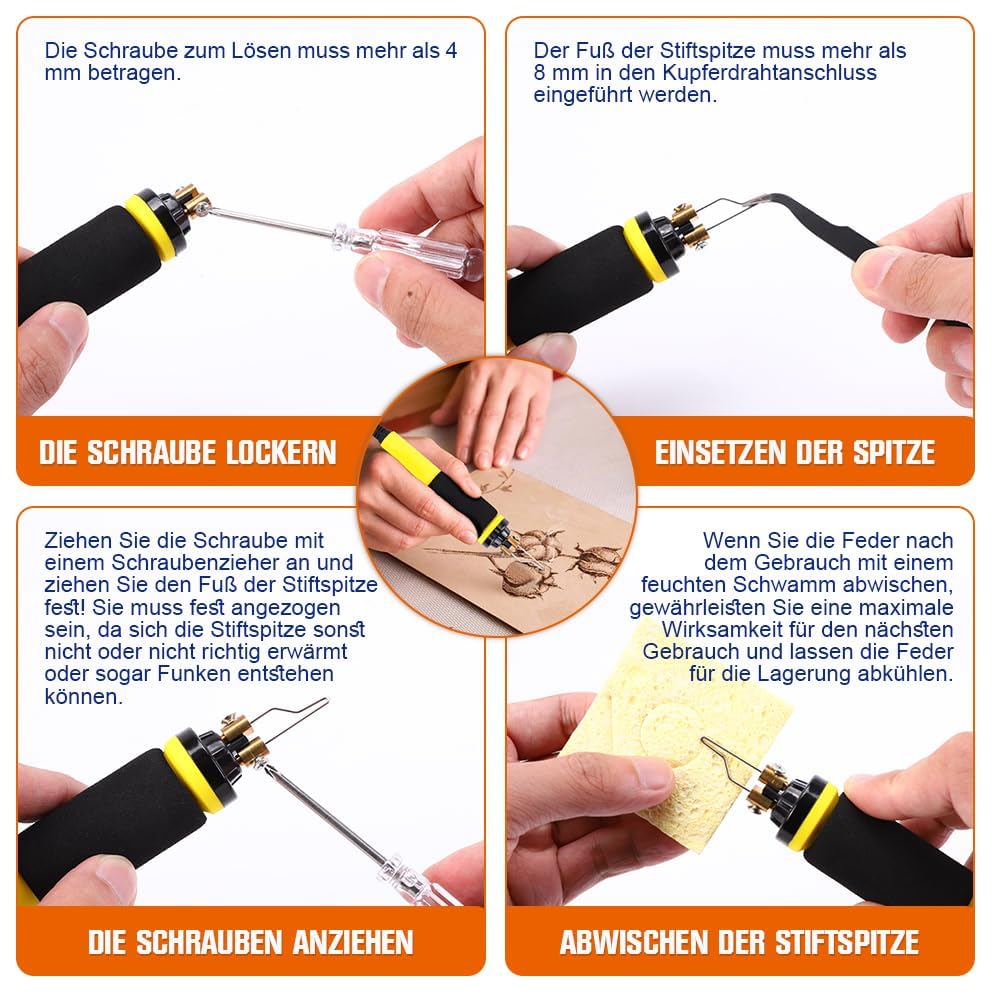 Die Schraube zum Lösen muss mehr als 4 mm betragen.

DIE SCHRAUBE LOCKERN

Der Fuß der Stiftspitze muss mehr als 8 mm in den Kupferdrahtanschluss eingeführt werden.

EINSETZEN DER SPITZE

Ziehen Sie die Schraube mit einem Schraubenzieher an und ziehen Sie den Fuß der Stiftspitze fest! Sie muss fest angezogen sein, da sich die Stiftspitze sonst nicht oder nicht richtig erwärmt oder sogar Funken entstehen können.

DIE SCHRAUBEN ANZIEHEN

Wenn Sie die Feder nach dem Gebrauch mit einem feuchten Schwamm abwischen, gewährleisten Sie eine maximale Wirksamkeit für den nächsten Gebrauch und lassen die Feder für die Lagerung abkühlen.

ABWISCHEN DER STIFTSPITZE