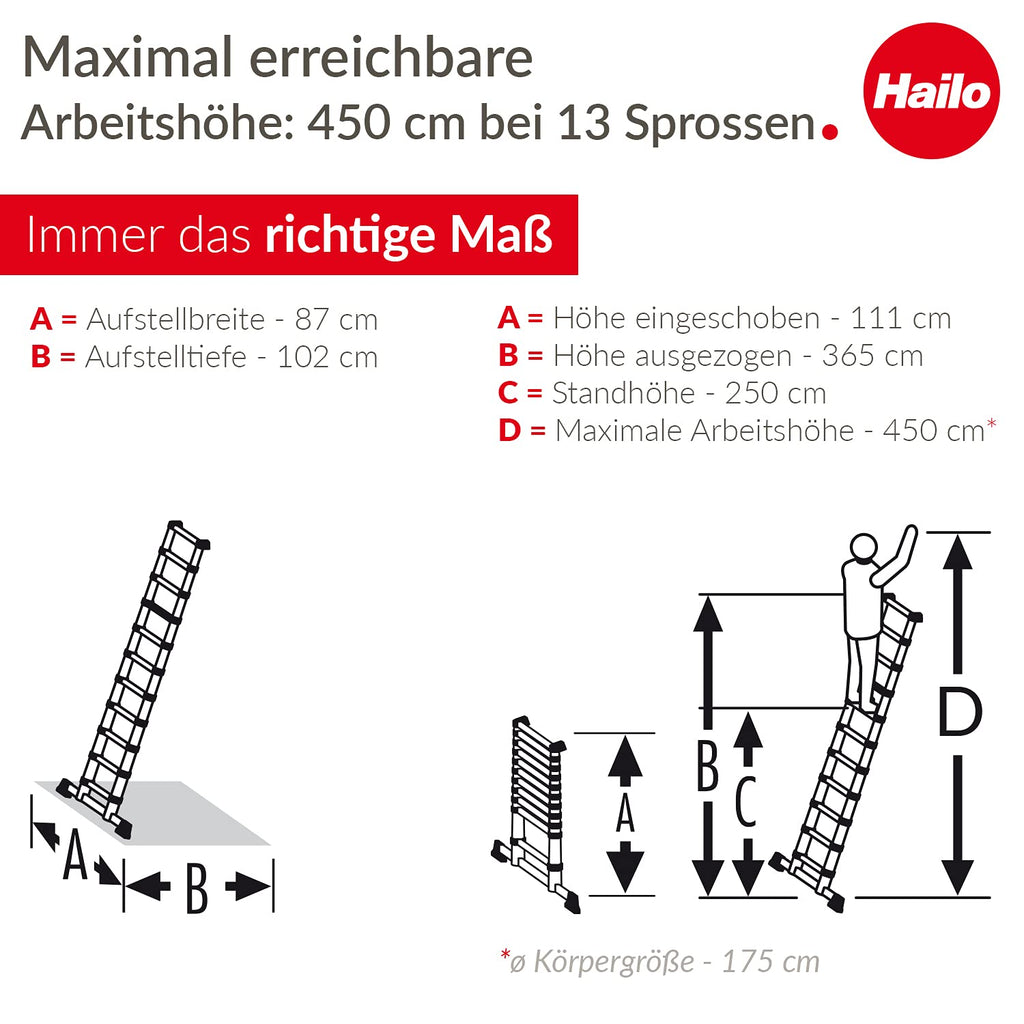 Maximal erreichbare
Arbeitshöhe: 450 cm bei 13 Sprossen.

Hailo

Immer das richtige Maß

A = Aufstellbreite - 87 cm
B = Aufstelltiefe - 102 cm

A = Höhe eingeschoben - 111 cm
B = Höhe ausgezogen - 365 cm
C = Standhöhe - 250 cm
D = Maximale Arbeitshöhe - 450 cm*

A
B

A
B
C
D

*ø Körpergröße - 175 cm