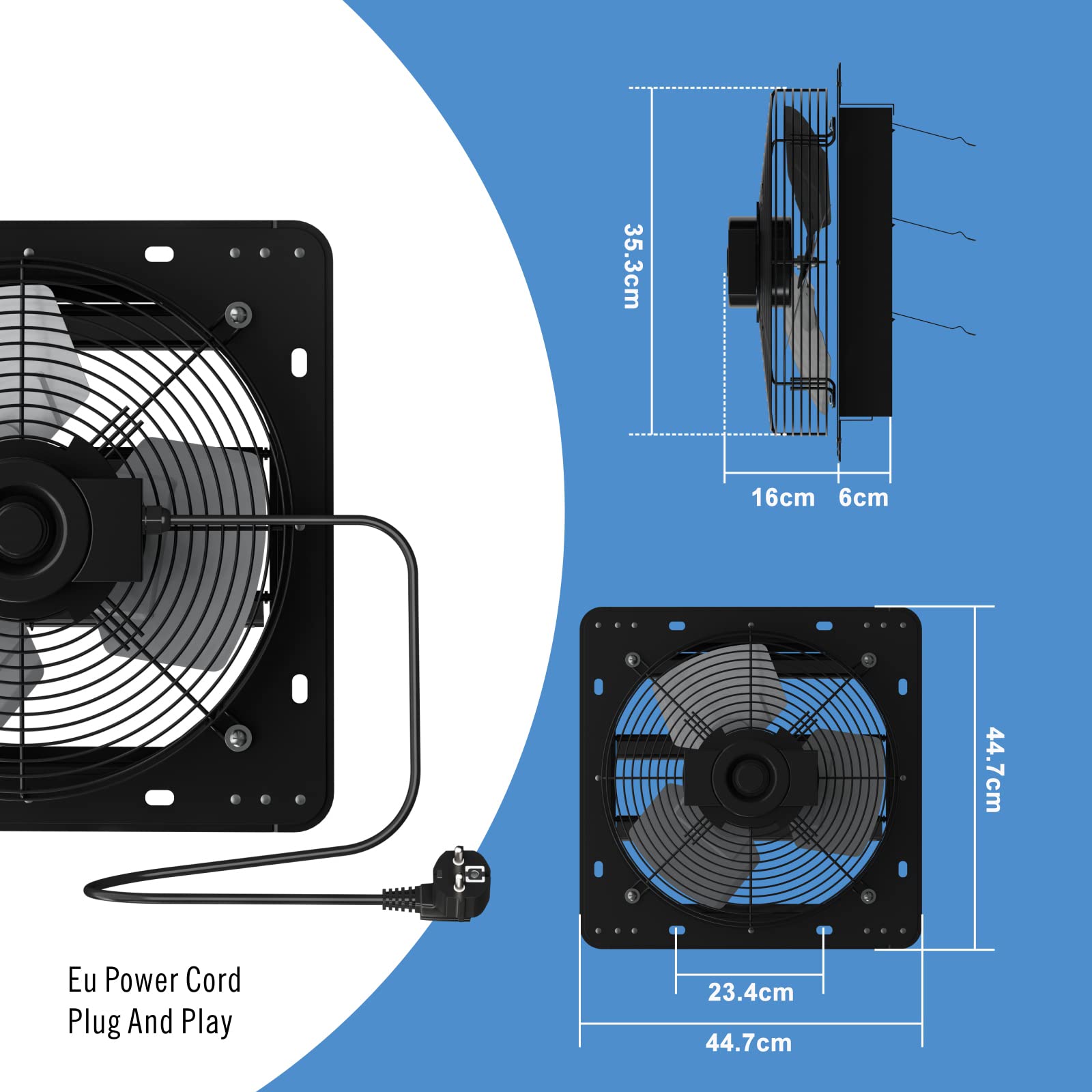 35.3cm

16cm 6cm

44.7cm

23.4cm

44.7cm

Eu Power Cord
Plug And Play