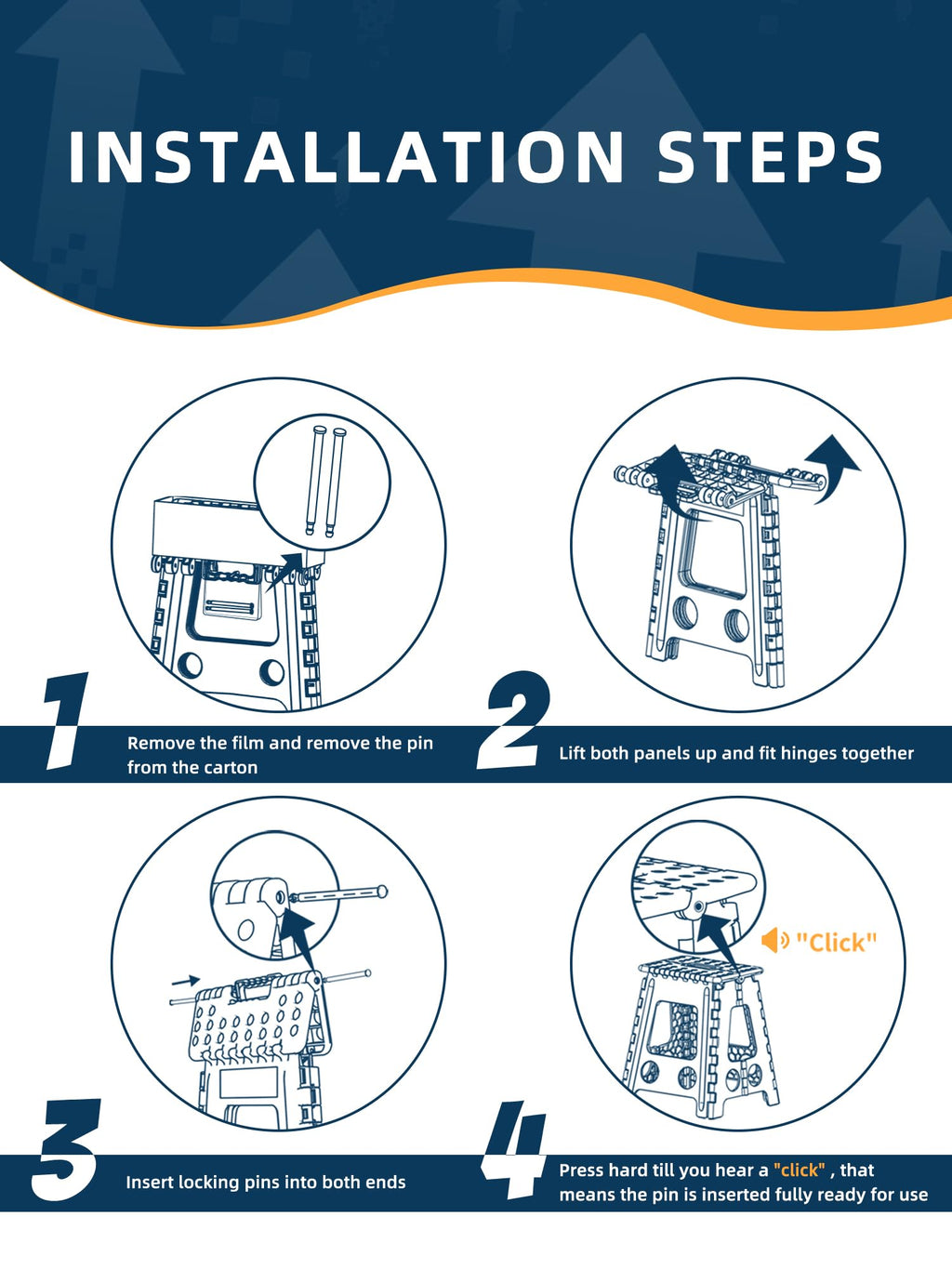 INSTALLATION STEPS

1

Remove the film and remove the pin from the carton

2

Lift both panels up and fit hinges together

"Click"

3

Insert locking pins into both ends

4

Press hard till you hear a "click" , that means the pin is inserted fully ready for use