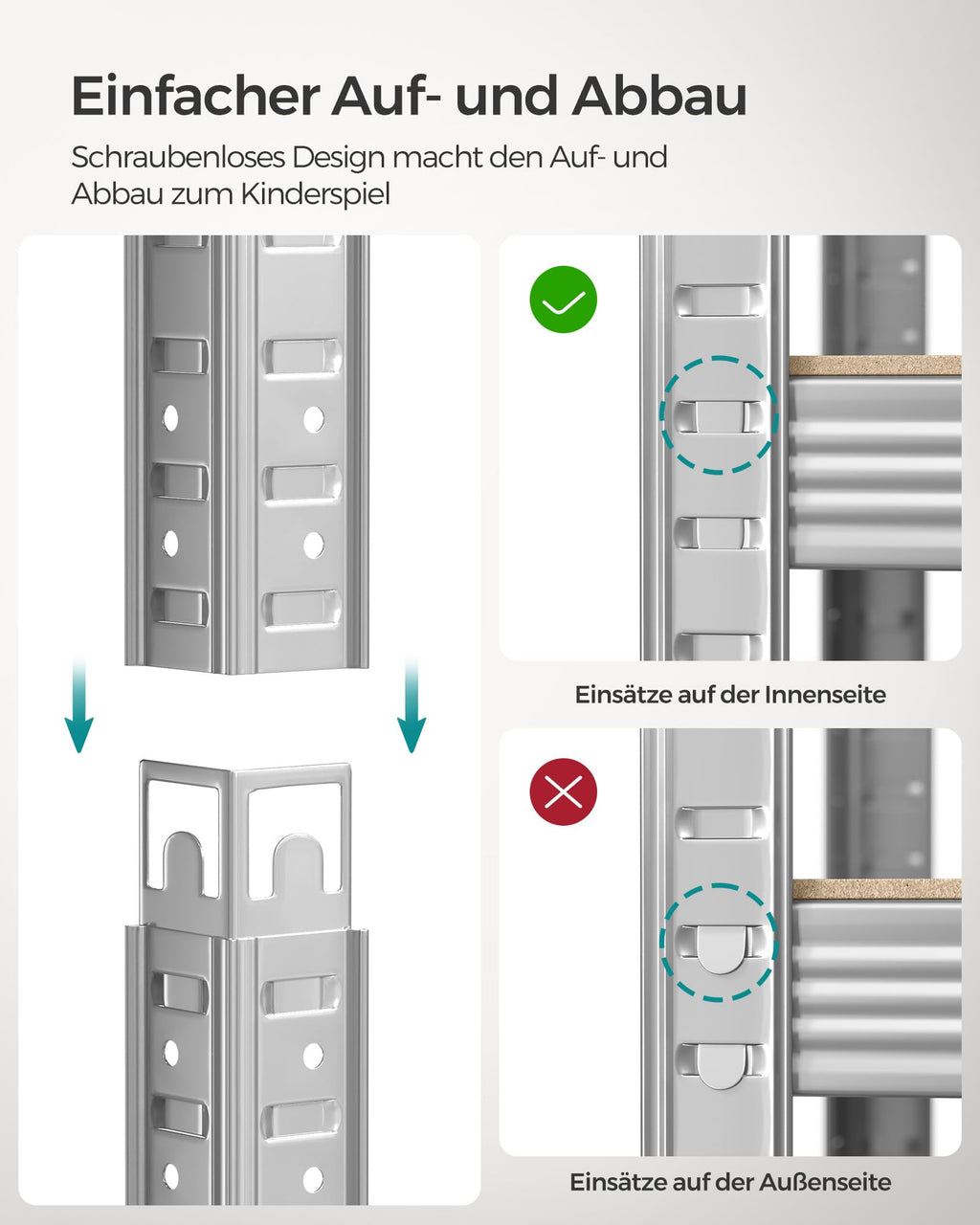 Einfacher Auf- und Abbau

Schraubenloses Design macht den Auf- und Abbau zum Kinderspiel

Einsätze auf der Innenseite

Einsätze auf der Außenseite