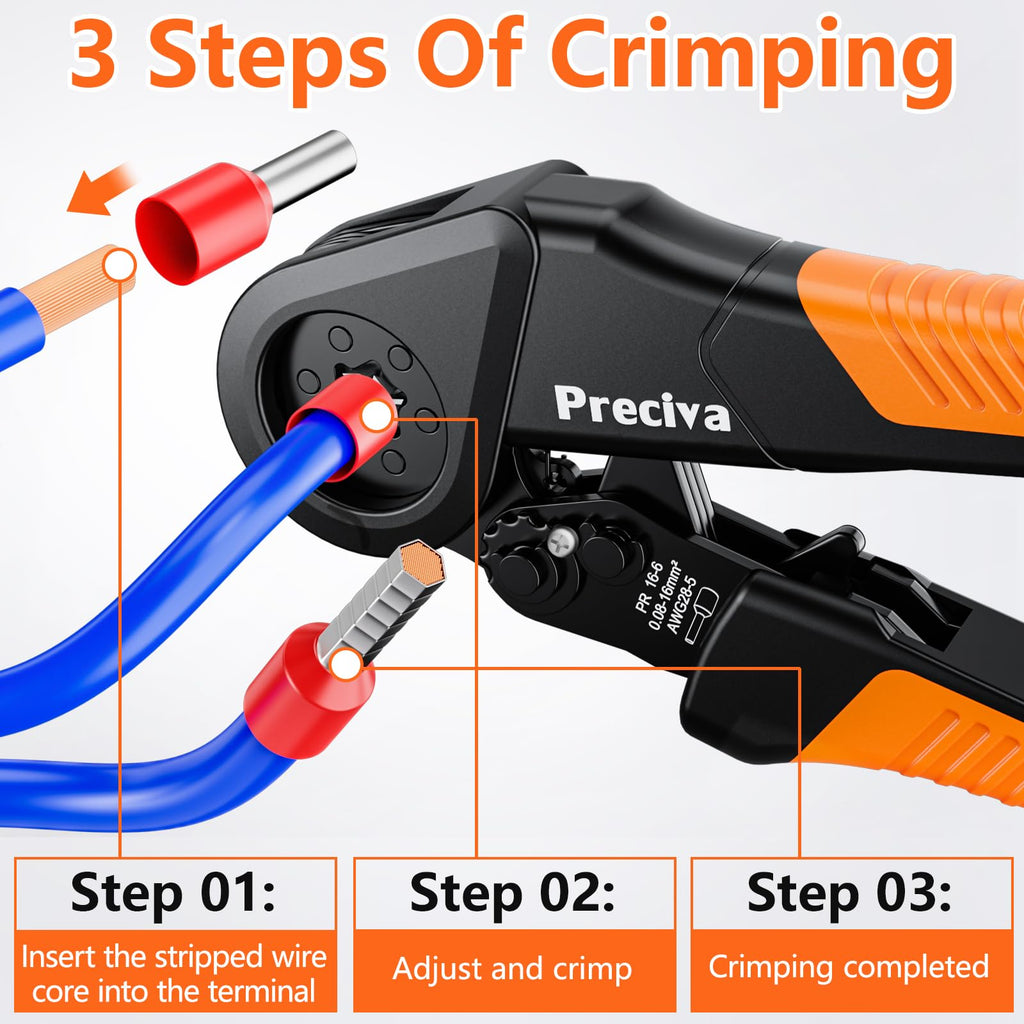 3 Steps Of Crimping

Preciva

PR 16-6
0.08-16mm²
AWG28-5

Step 01:
Insert the stripped wire core into the terminal

Step 02:
Adjust and crimp

Step 03:
Crimping completed