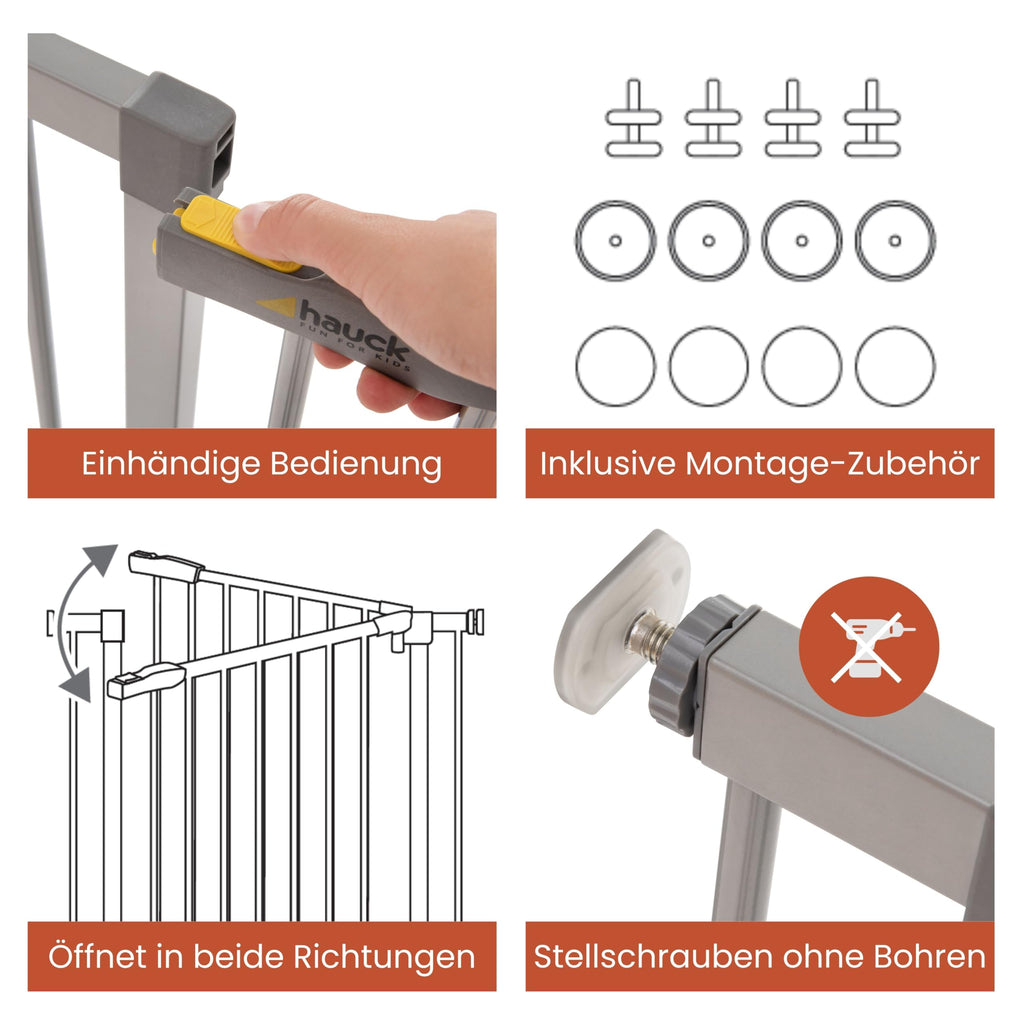 hauck
FUN FOR KIDS

Einhändige Bedienung

Inklusive Montage-Zubehör

Öffnet in beide Richtungen

Stellschrauben ohne Bohren