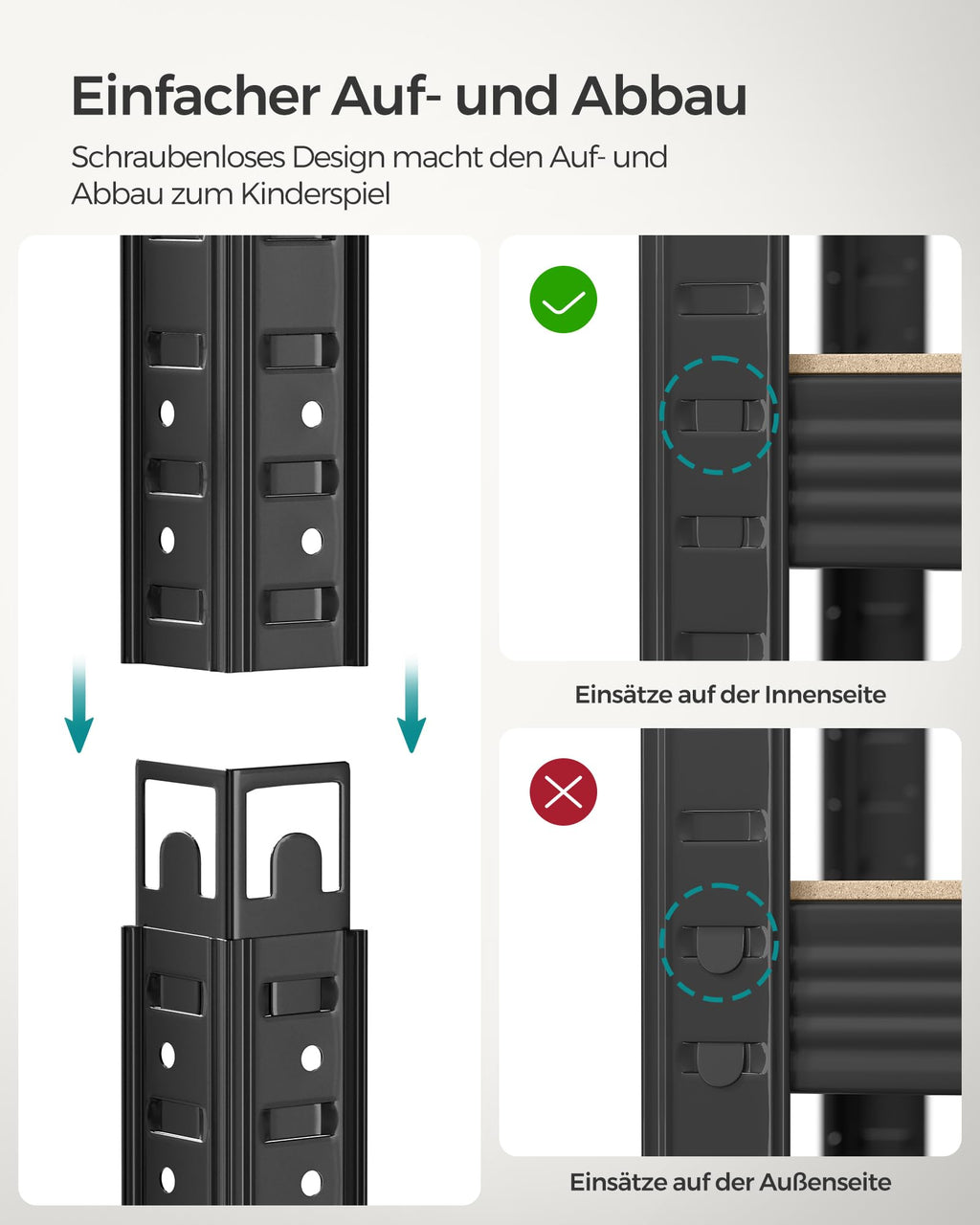 Einfacher Auf- und Abbau

Schraubenloses Design macht den Auf- und Abbau zum Kinderspiel

Einsätze auf der Innenseite

Einsätze auf der Außenseite