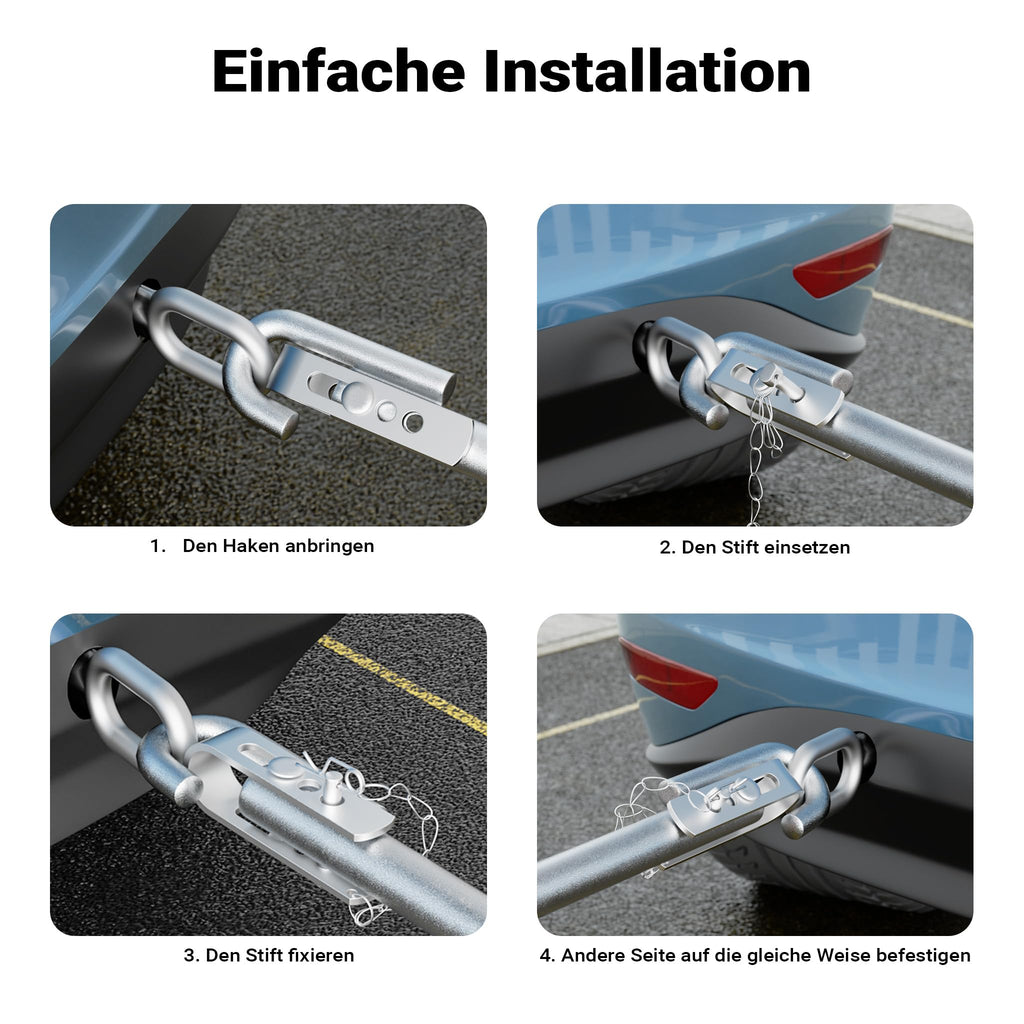 Einfache Installation

1. Den Haken anbringen

2. Den Stift einsetzen

3. Den Stift fixieren

4. Andere Seite auf die gleiche Weise befestigen