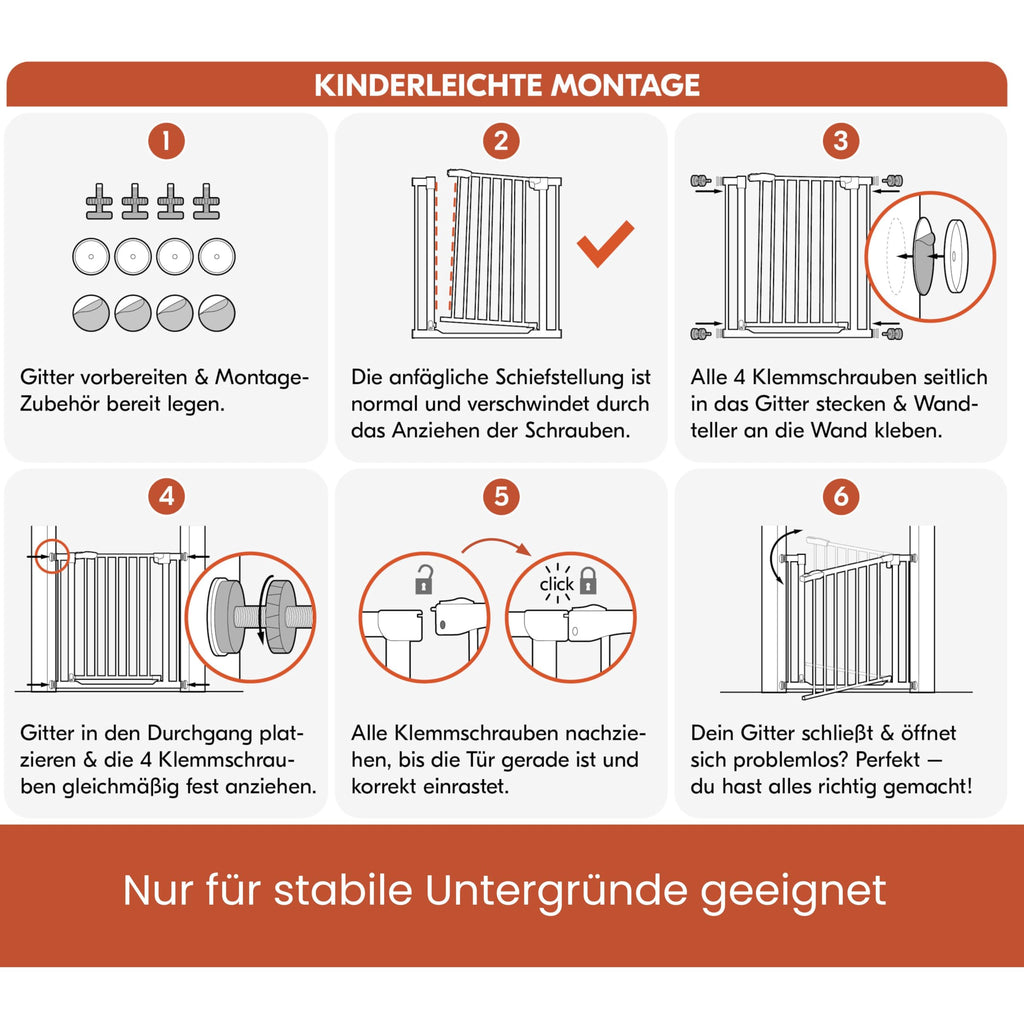 KINDERLEICHTE MONTAGE

1

Gitter vorbereiten & Montage-Zubehör bereit legen.

2

Die anfägliche Schiefstellung ist normal und verschwindet durch das Anziehen der Schrauben.

3

Alle 4 Klemmschrauben seitlich in das Gitter stecken & Wandteller an die Wand kleben.

4

Gitter in den Durchgang platzieren & die 4 Klemmschrauben gleichmäßig fest anziehen.

5

click

Alle Klemmschrauben nachziehen, bis die Tür gerade ist und korrekt einrastet.

6

Dein Gitter schließt & öffnet sich problemlos? Perfekt — du hast alles richtig gemacht!

Nur für stabile Untergründe geeignet