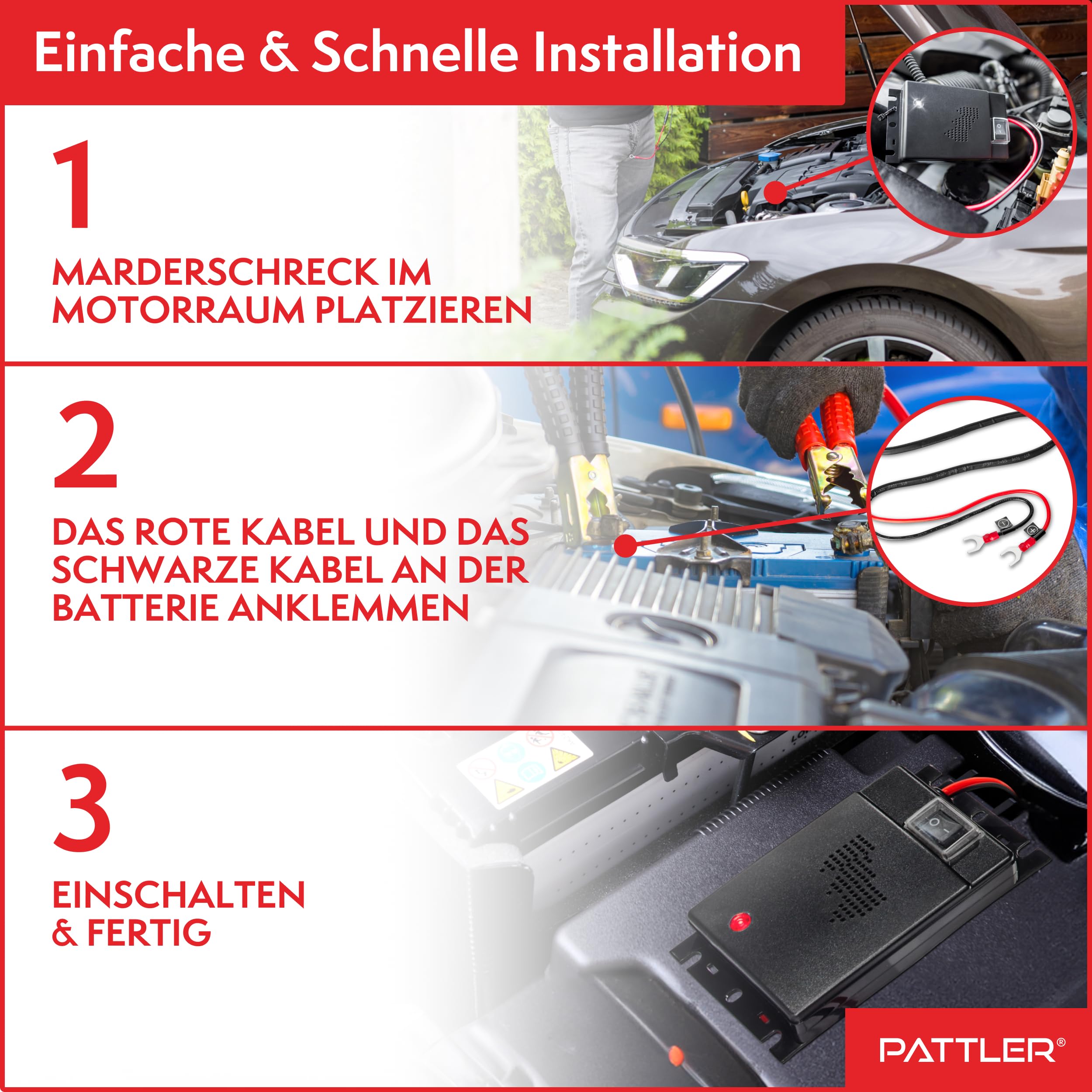 Einfache & Schnelle Installation

1

MARDERSCHRECK IM MOTORRAUM PLATZIEREN

2

DAS ROTE KABEL UND DAS SCHWARZE KABEL AN DER BATTERIE ANKLEMMEN

3

EINSCHALTEN & FERTIG

PATTLER®