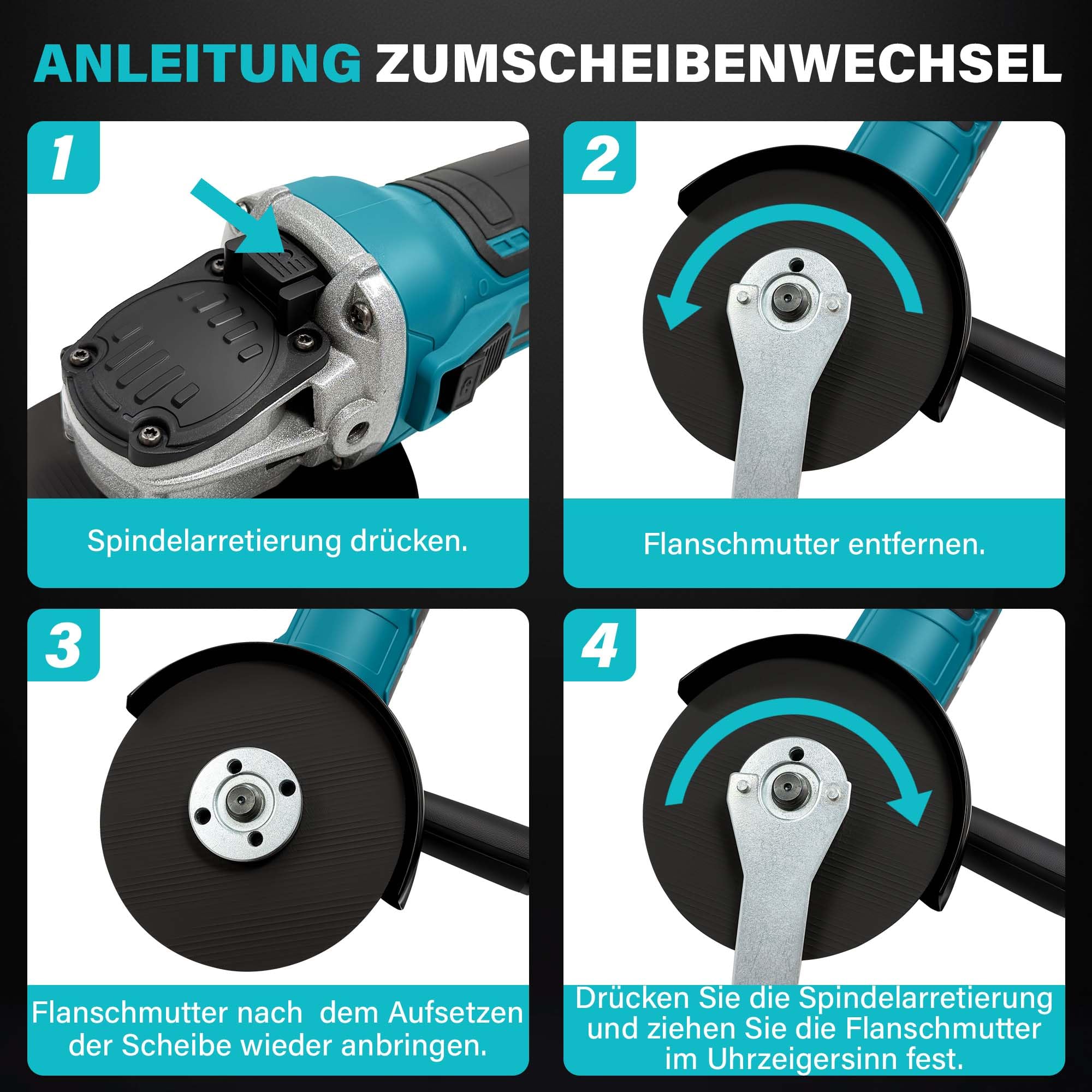 ANLEITUNG ZUMSCHEIBENWECHSEL

1

Spindelarretierung drücken.

2

Flanschmutter entfernen.

3

Flanschmutter nach dem Aufsetzen der Scheibe wieder anbringen.

4

Drücken Sie die Spindelarretierung und ziehen Sie die Flanschmutter im Uhrzeigersinn fest.