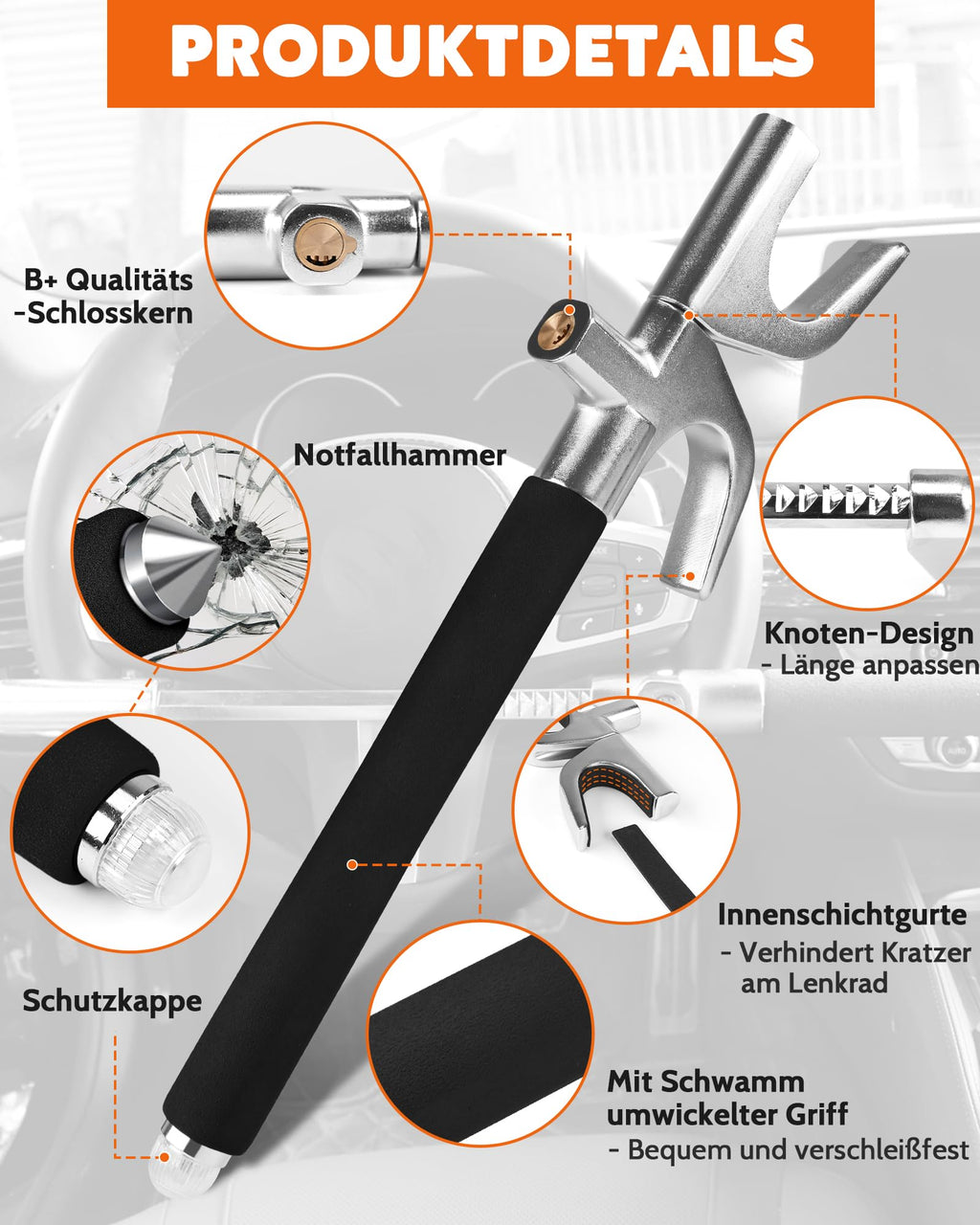 PRODUKTDETAILS

B+ Qualitäts -Schlosskern

Notfallhammer

Knoten-Design
- Länge anpassen

Innenschichtgurte
- Verhindert Kratzer am Lenkrad

Schutzkappe

Mit Schwamm umwickelter Griff
- Bequem und verschleißfest