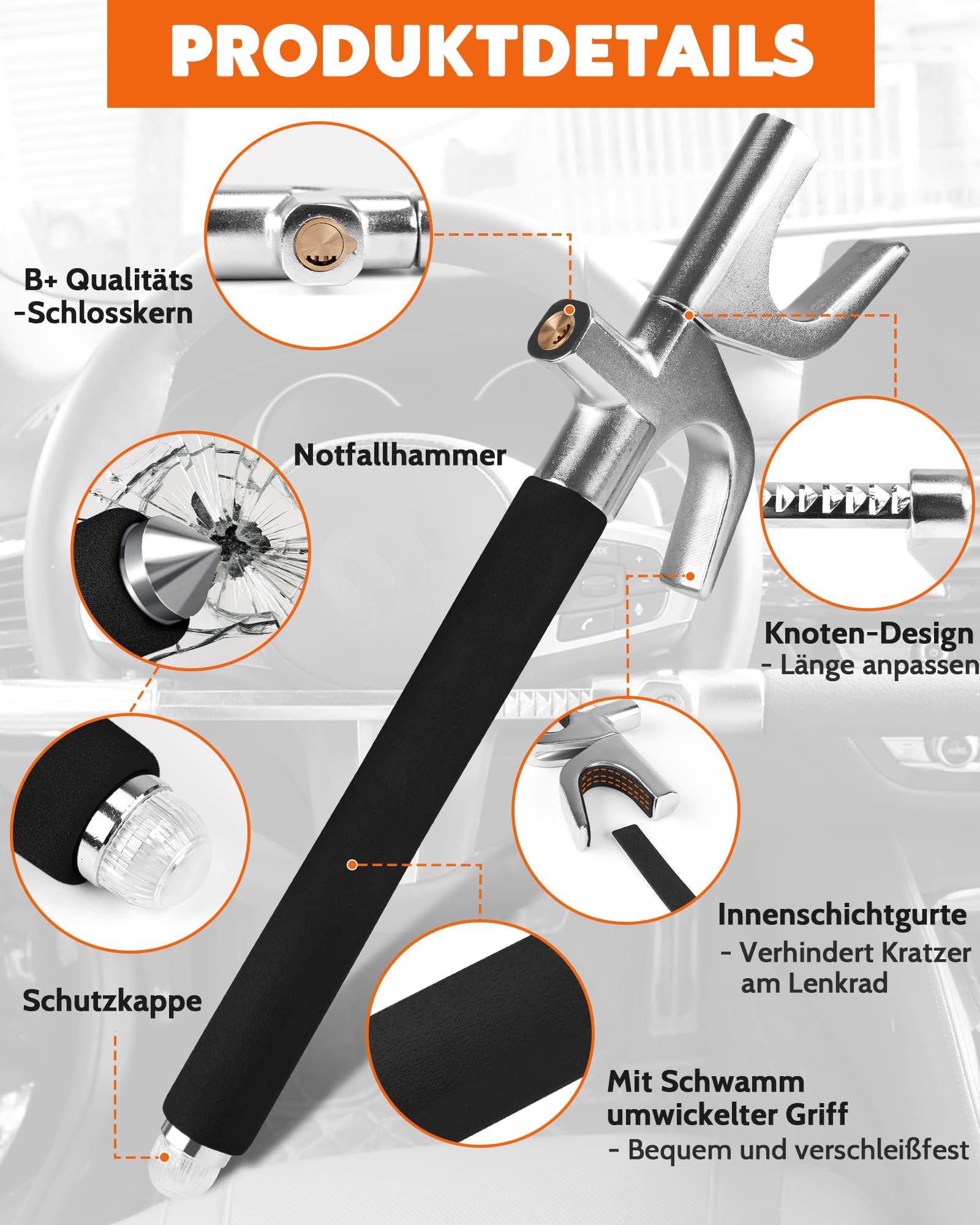 PRODUKTDETAILS

B+ Qualitäts -Schlosskern

Notfallhammer

Knoten-Design
- Länge anpassen

Innenschichtgurte
- Verhindert Kratzer am Lenkrad

Schutzkappe

Mit Schwamm umwickelter Griff
- Bequem und verschleißfest