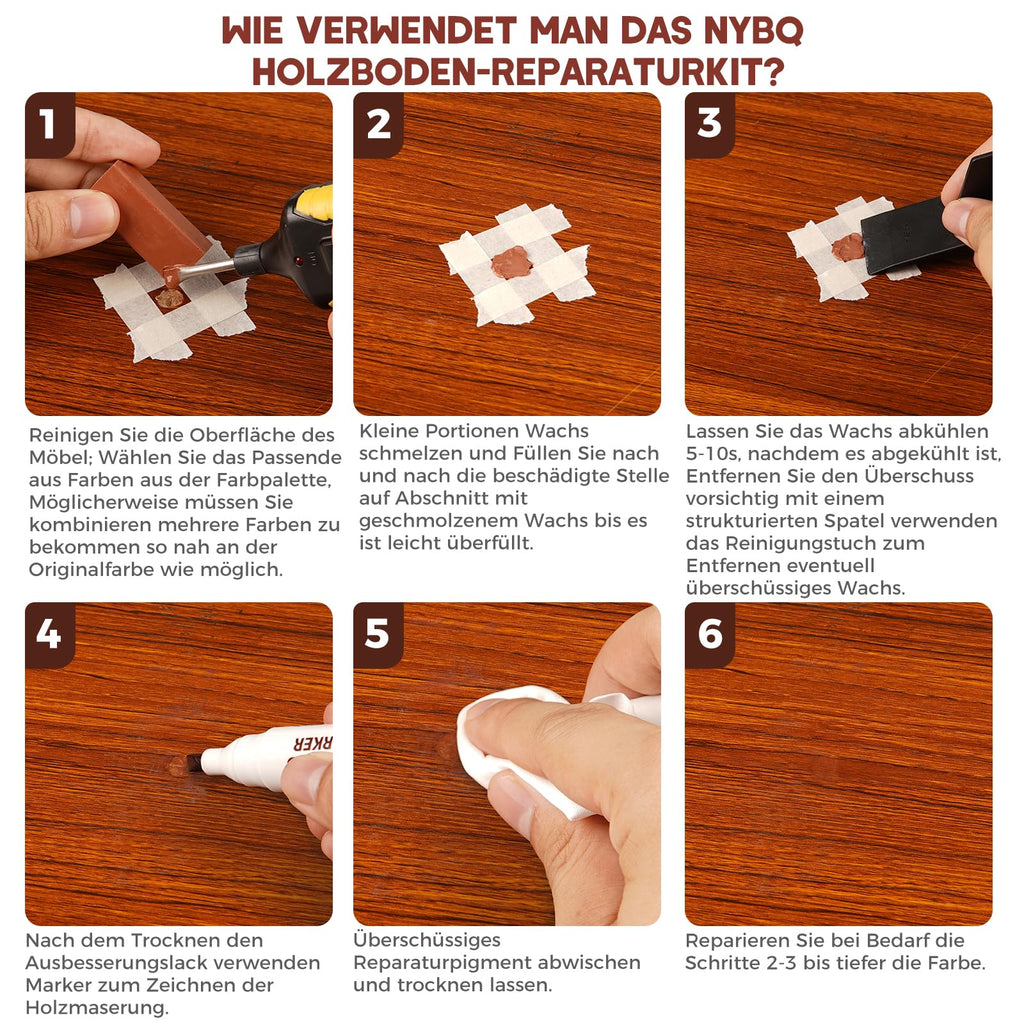 WIE VERWENDET MAN DAS NYBQ HOLZBODEN-REPARATURKIT?

1

Reinigen Sie die Oberfläche des Möbel; Wählen Sie das Passende aus Farben aus der Farbpalette, Möglicherweise müssen Sie kombinieren mehrere Farben zu bekommen so nah an der Originalfarbe wie möglich.

2

Kleine Portionen Wachs schmelzen und Füllen Sie nach und nach die beschädigte Stelle auf Abschnitt mit geschmolzenem Wachs bis es ist leicht überfüllt.

3

Lassen Sie das Wachs abkühlen 5-10s, nachdem es abgekühlt ist, Entfernen Sie den Überschuss vorsichtig mit einem strukturierten Spatel verwenden das Reinigungstuch zum Entfernen eventuell überschüssiges Wachs.

4

RKER

Nach dem Trocknen den Ausbesserungslack verwenden Marker zum Zeichnen der Holzmaserung.

5

Überschüssiges Reparaturpigment abwischen und trocknen lassen.

6

Reparieren Sie bei Bedarf die Schritte 2-3 bis tiefer die Farbe.