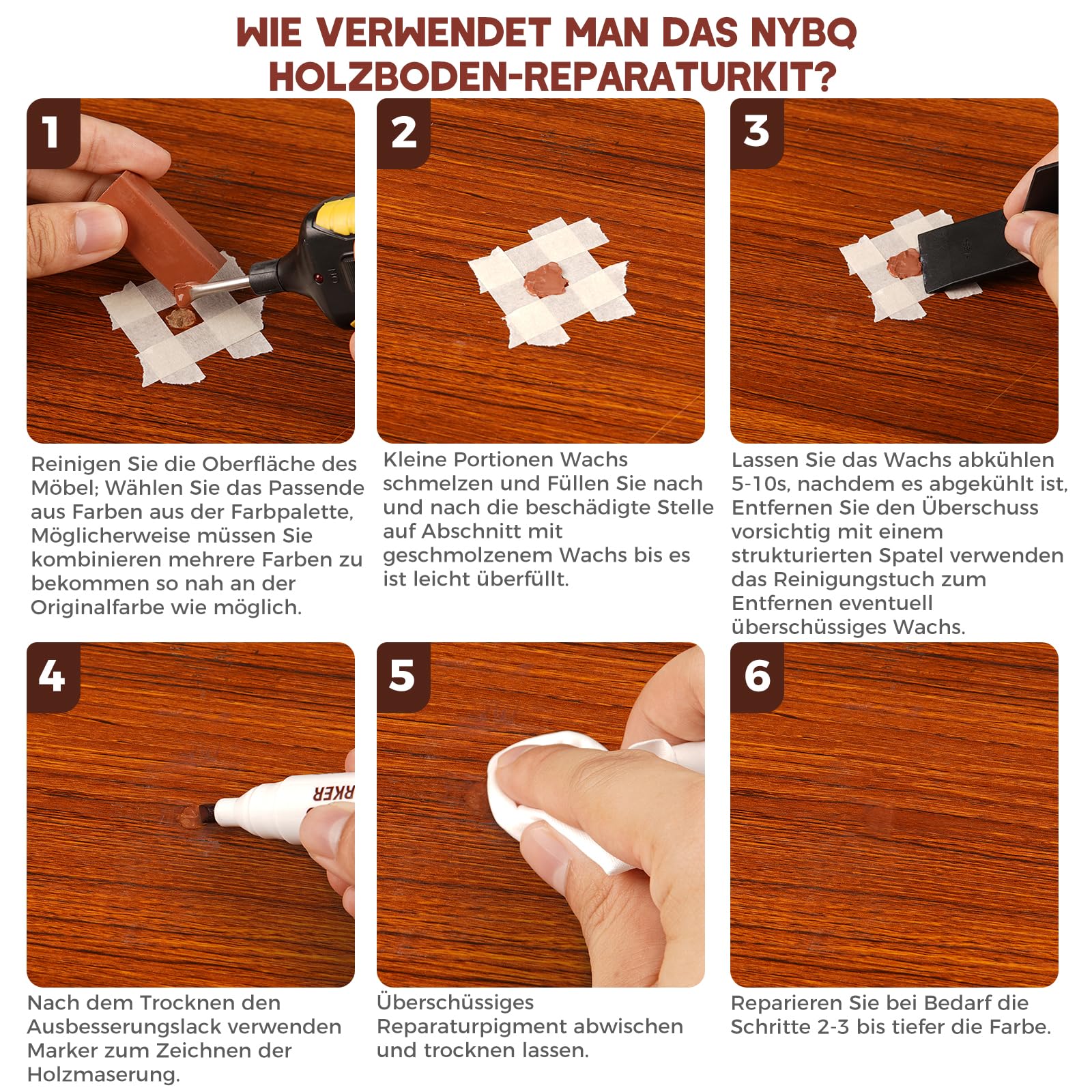 WIE VERWENDET MAN DAS NYBQ HOLZBODEN-REPARATURKIT?

1

Reinigen Sie die Oberfläche des Möbel; Wählen Sie das Passende aus Farben aus der Farbpalette, Möglicherweise müssen Sie kombinieren mehrere Farben zu bekommen so nah an der Originalfarbe wie möglich.

2

Kleine Portionen Wachs schmelzen und Füllen Sie nach und nach die beschädigte Stelle auf Abschnitt mit geschmolzenem Wachs bis es ist leicht überfüllt.

3

Lassen Sie das Wachs abkühlen 5-10s, nachdem es abgekühlt ist, Entfernen Sie den Überschuss vorsichtig mit einem strukturierten Spatel verwenden das Reinigungstuch zum Entfernen eventuell überschüssiges Wachs.

4

RKER

Nach dem Trocknen den Ausbesserungslack verwenden Marker zum Zeichnen der Holzmaserung.

5

Überschüssiges Reparaturpigment abwischen und trocknen lassen.

6

Reparieren Sie bei Bedarf die Schritte 2-3 bis tiefer die Farbe.