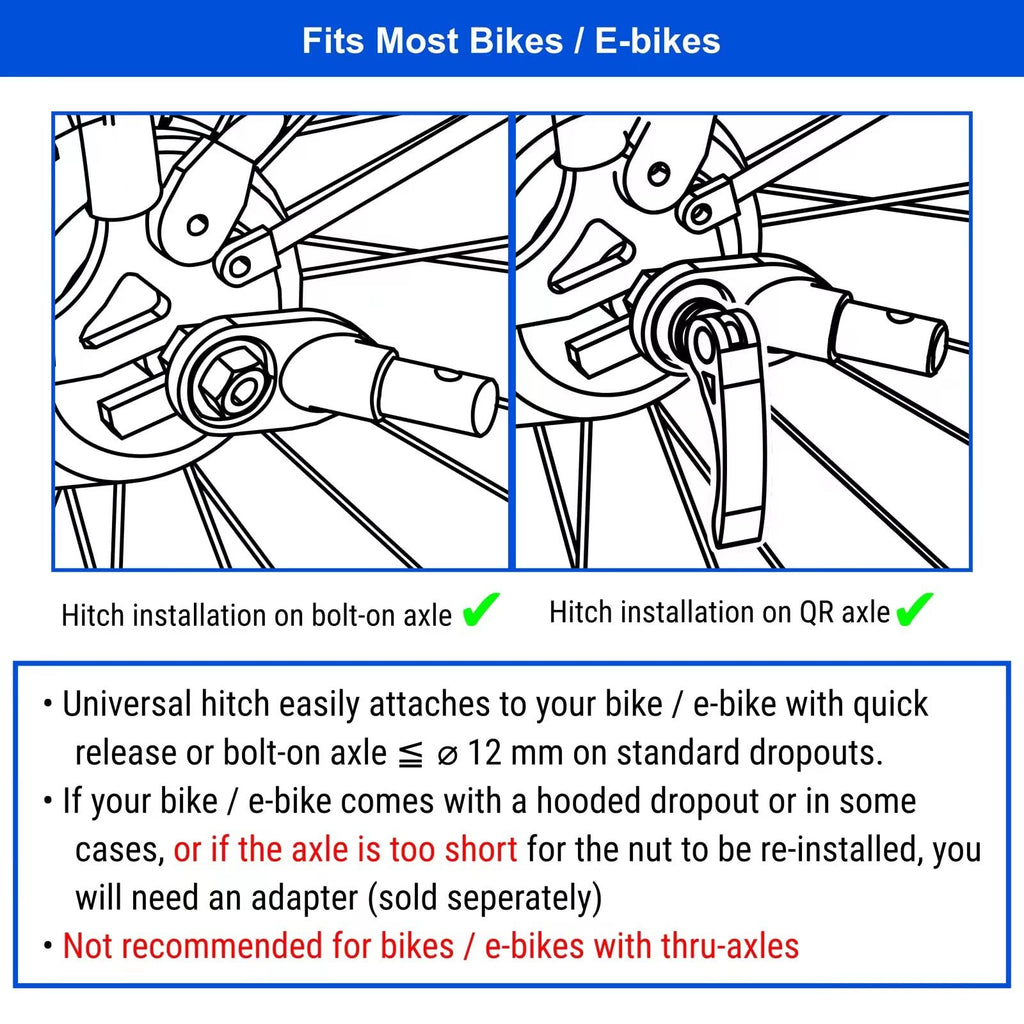 Fits Most Bikes / E-bikes

Hitch installation on bolt-on axle ✔

Hitch installation on QR axle ✔

• Universal hitch easily attaches to your bike / e-bike with quick release or bolt-on axle ≦ ⌀ 12 mm on standard dropouts.

• If your bike / e-bike comes with a hooded dropout or in some cases, or if the axle is too short for the nut to be re-installed, you will need an adapter (sold seperately)

• Not recommended for bikes / e-bikes with thru-axles