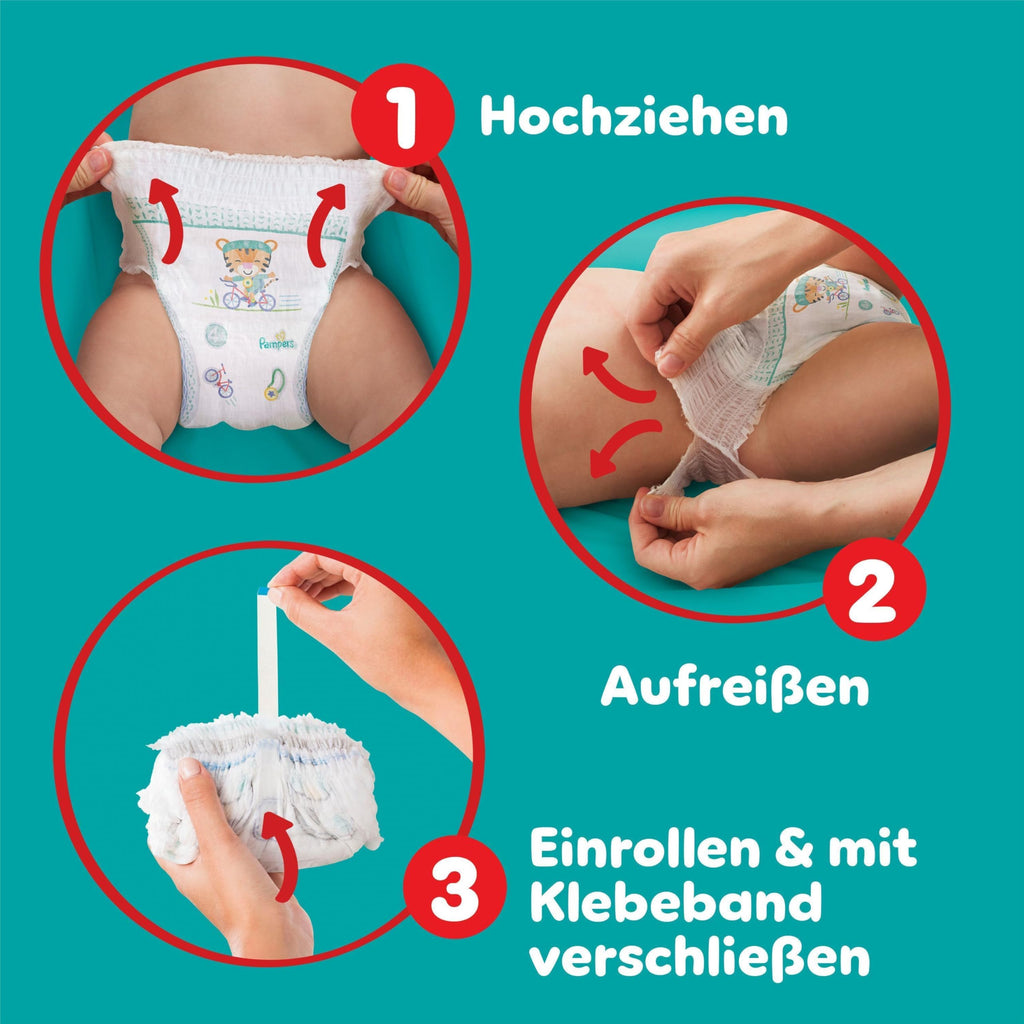 1 Hochziehen

Pampers

2

Aufreißen

3 Einrollen & mit Klebeband verschließen