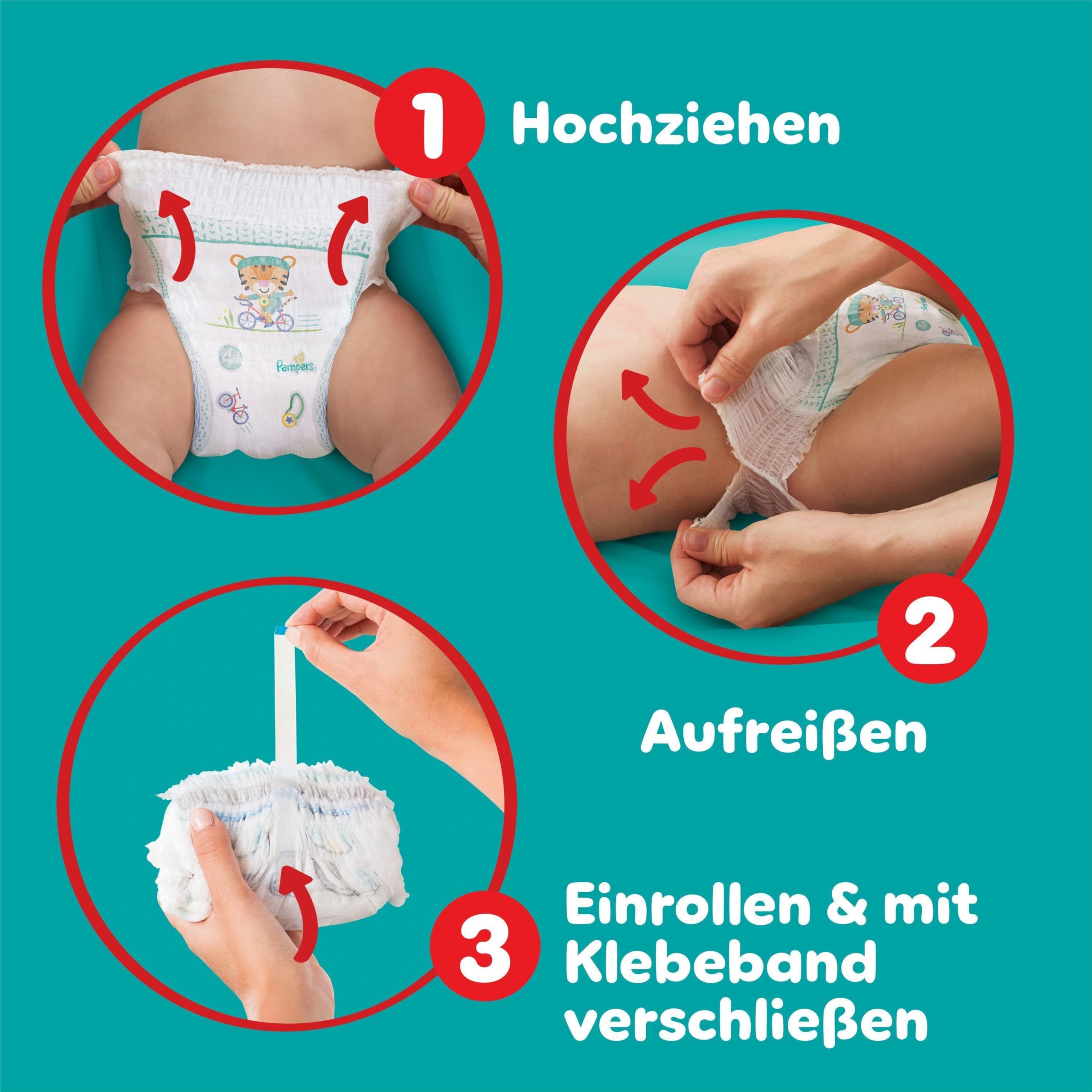 1 Hochziehen

Pampers

2

Aufreißen

3 Einrollen & mit Klebeband verschließen