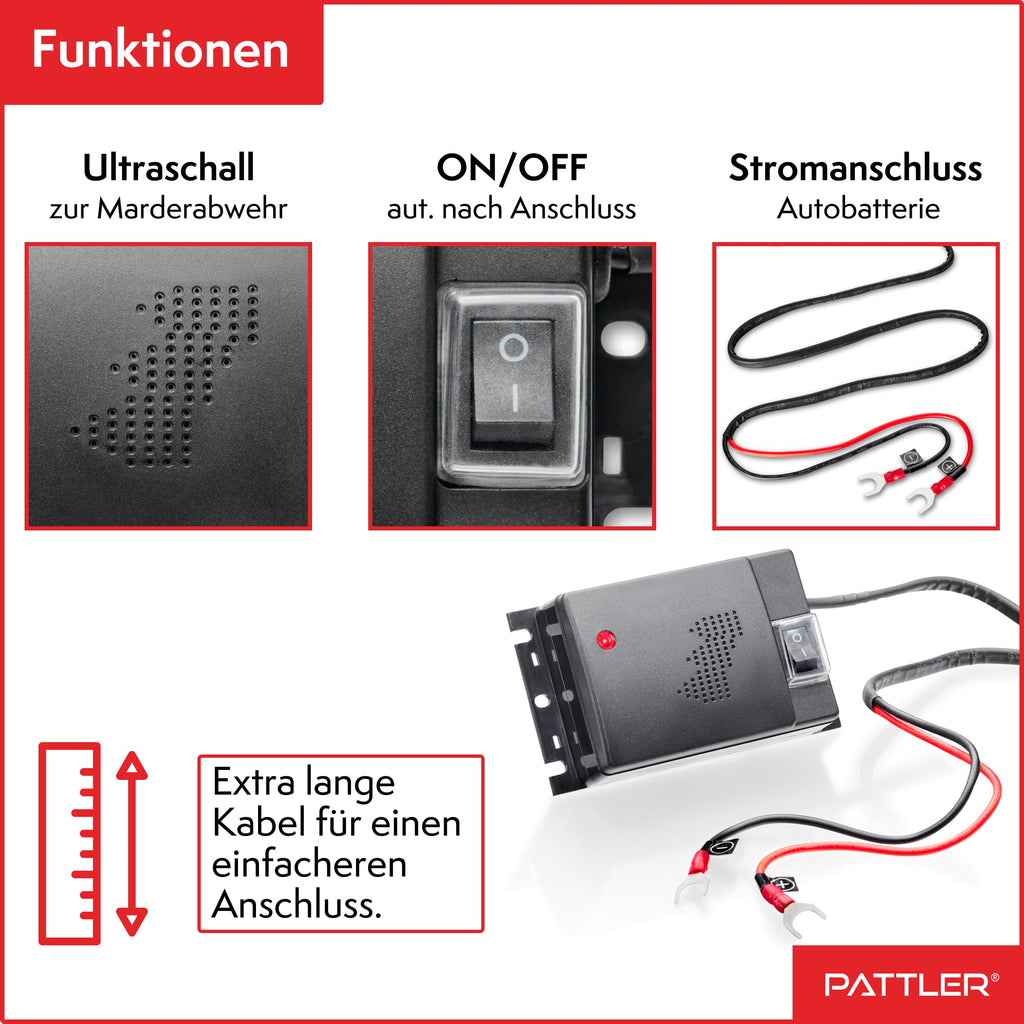 Funktionen

Ultraschall
zur Marderabwehr

ON/OFF
aut. nach Anschluss

Stromanschluss
Autobatterie

Extra lange Kabel für einen einfacheren Anschluss.

PATTLER®