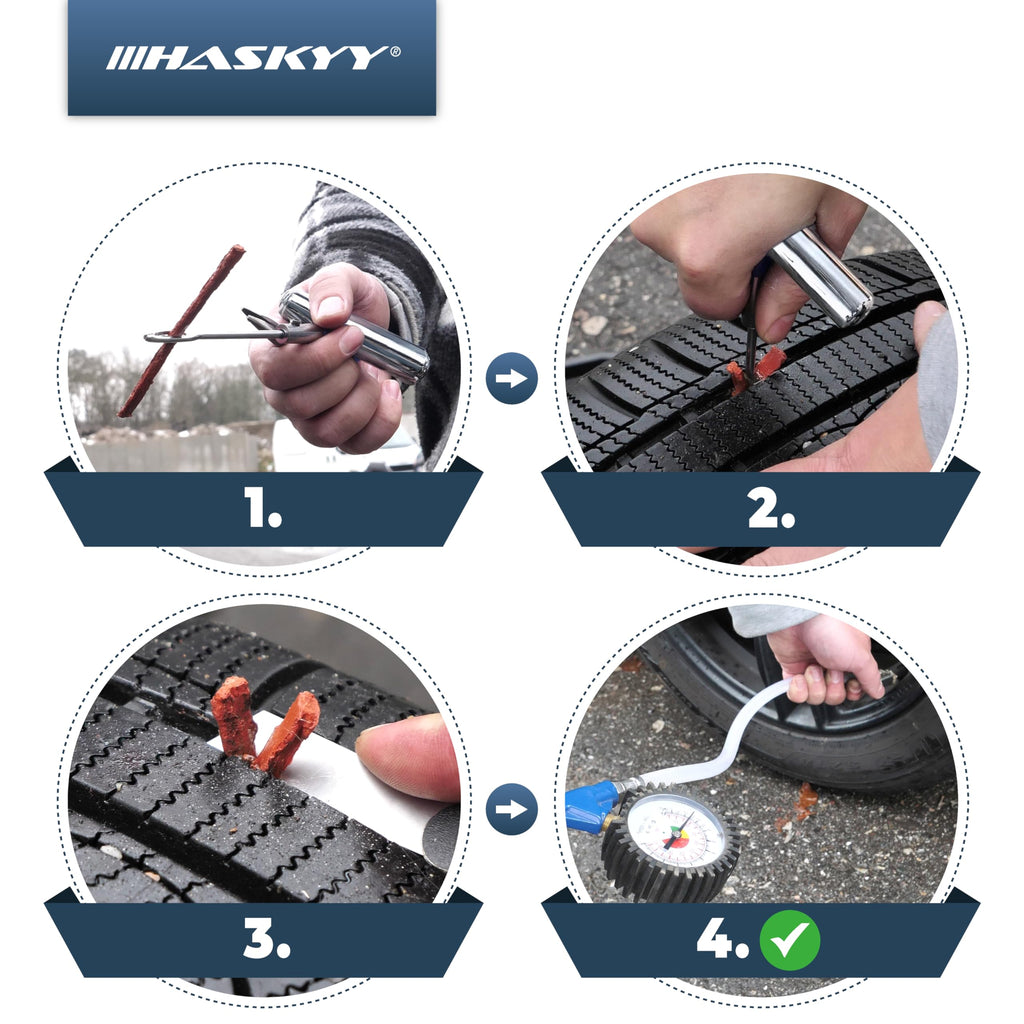 HASKYY®

1.

2.

3.

4.