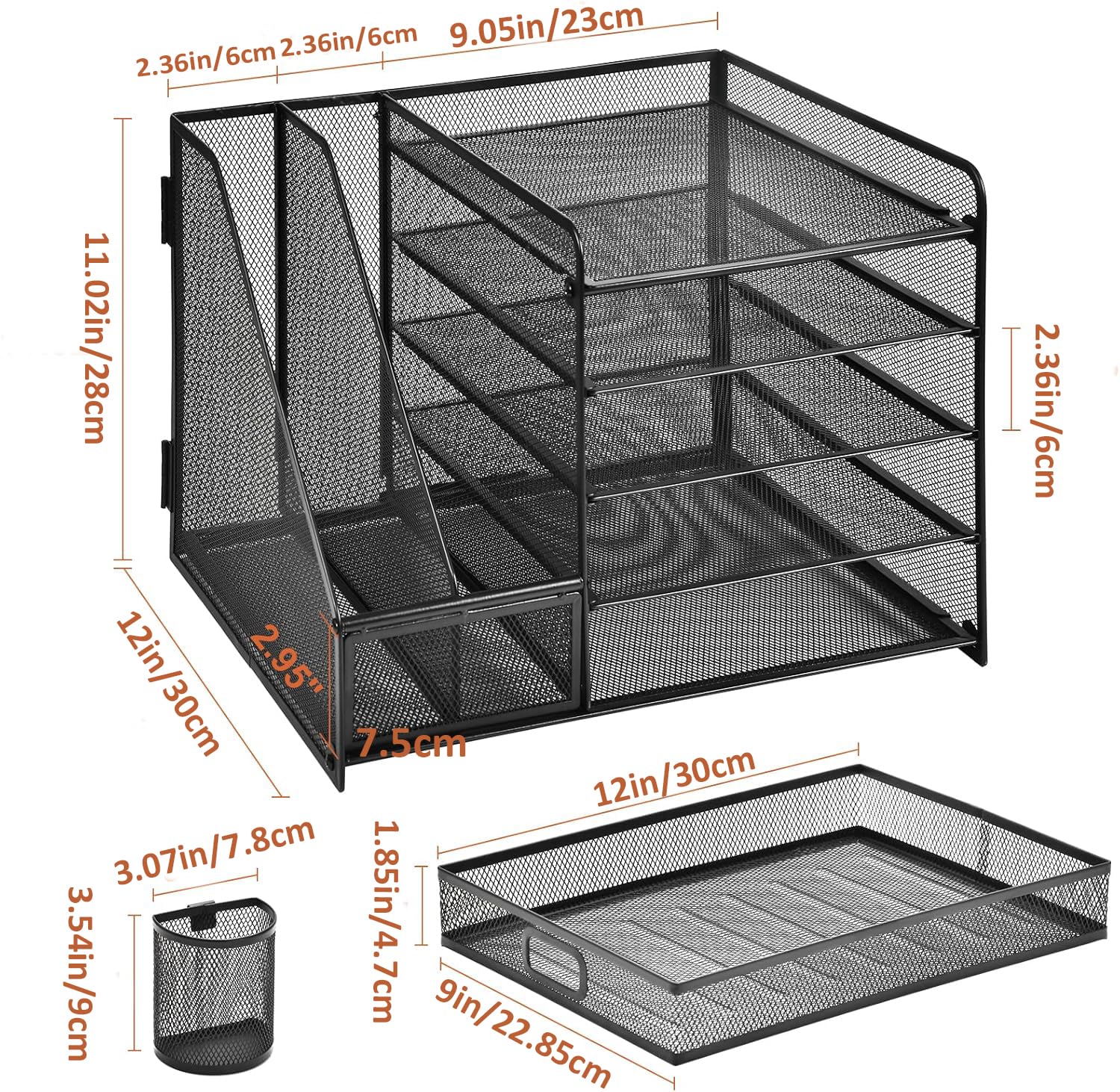 2.36in/6cm 2.36in/6cm 9.05in/23cm

11.02in/28cm

2.36in/6cm

12in/30cm

2.95"

7.5cm

12in/30cm

3.07in/7.8cm

3.54in/9cm

1.85in/4.7cm

9in/22.85cm