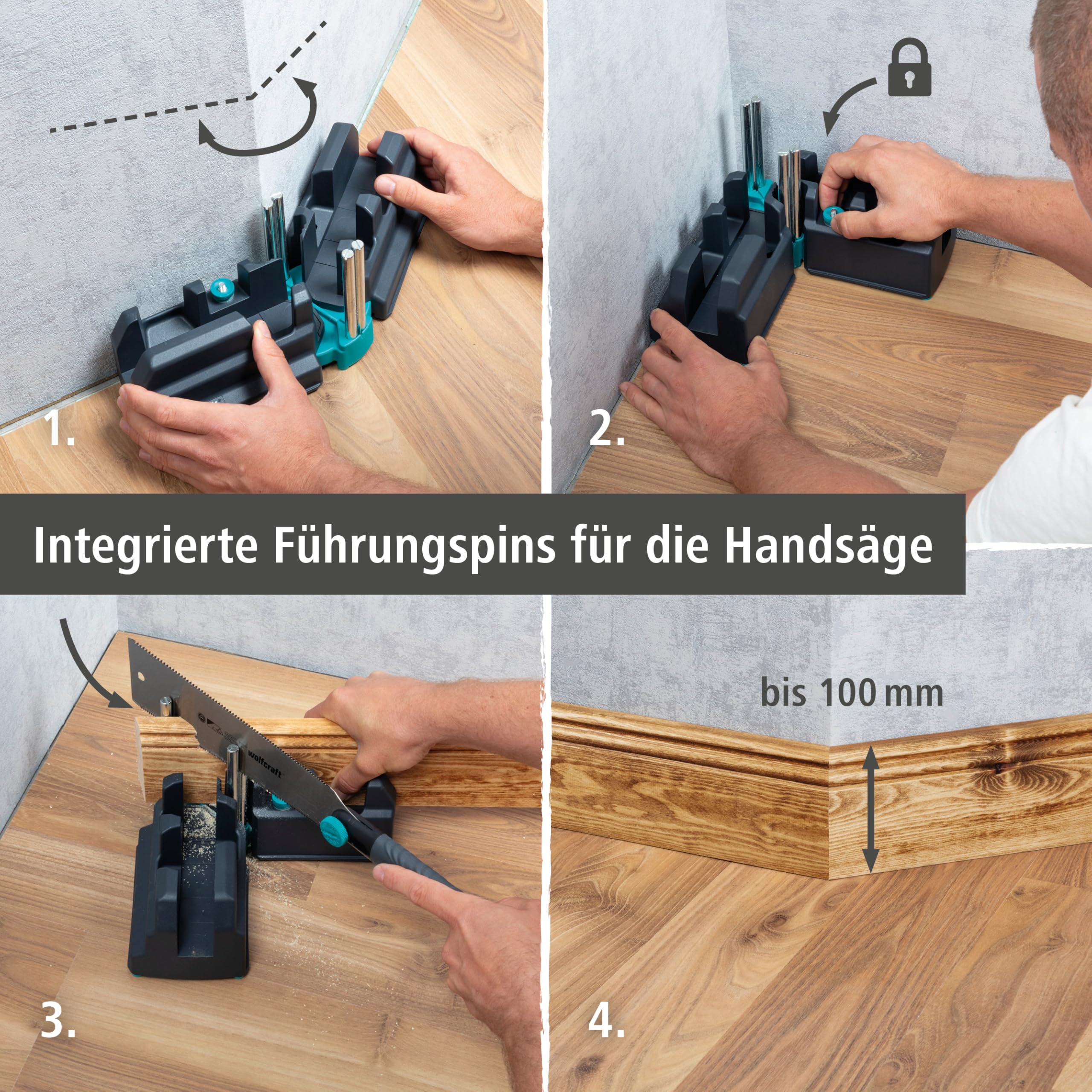 1.

2.

Integrierte Führungspins für die Handsäge

wolfcraft

3.

bis 100 mm

4.